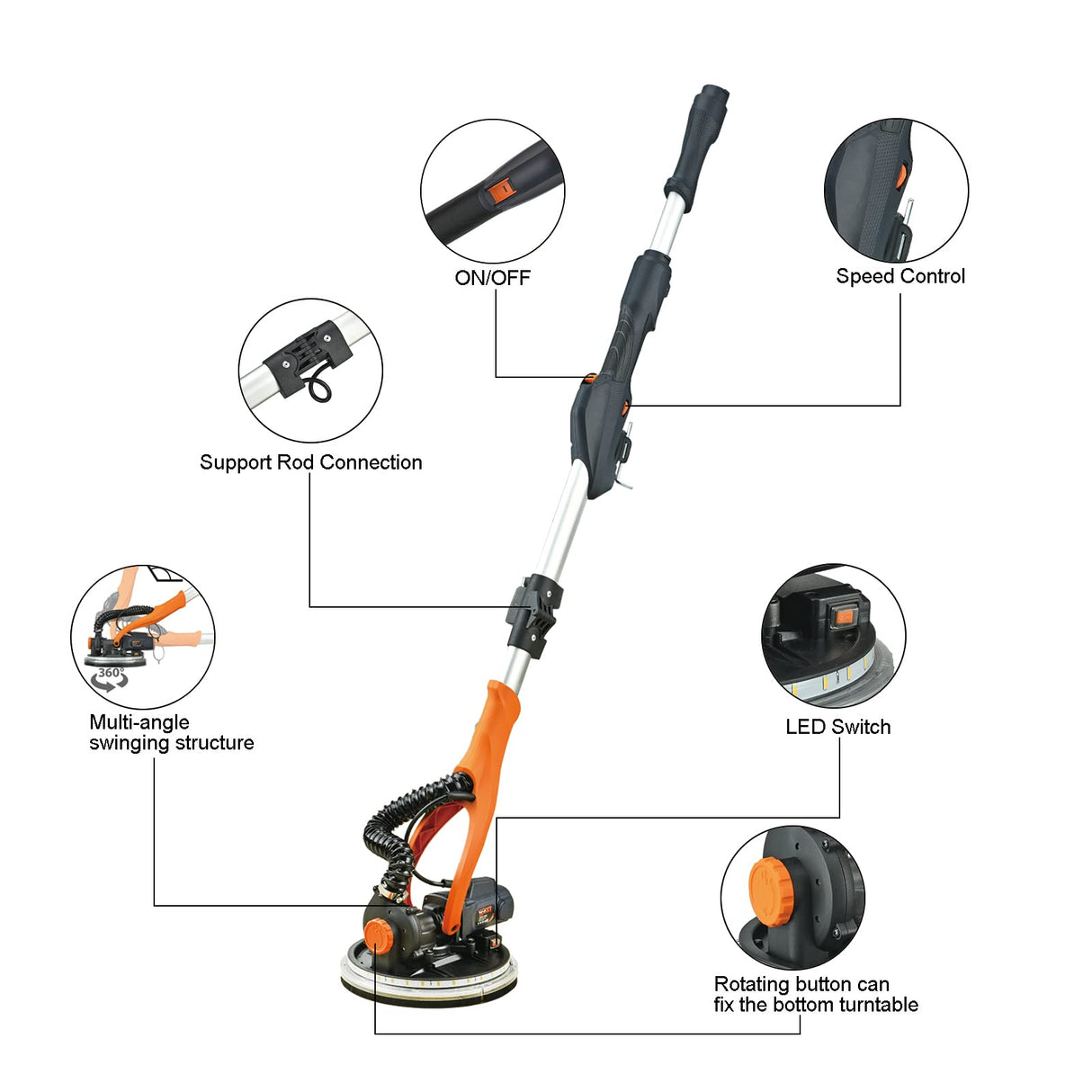 ON/OFF

Speed Control

Support Rod Connection

360°

Multi-angle swinging structure

LED Switch

Rotating button can fix the bottom turntable