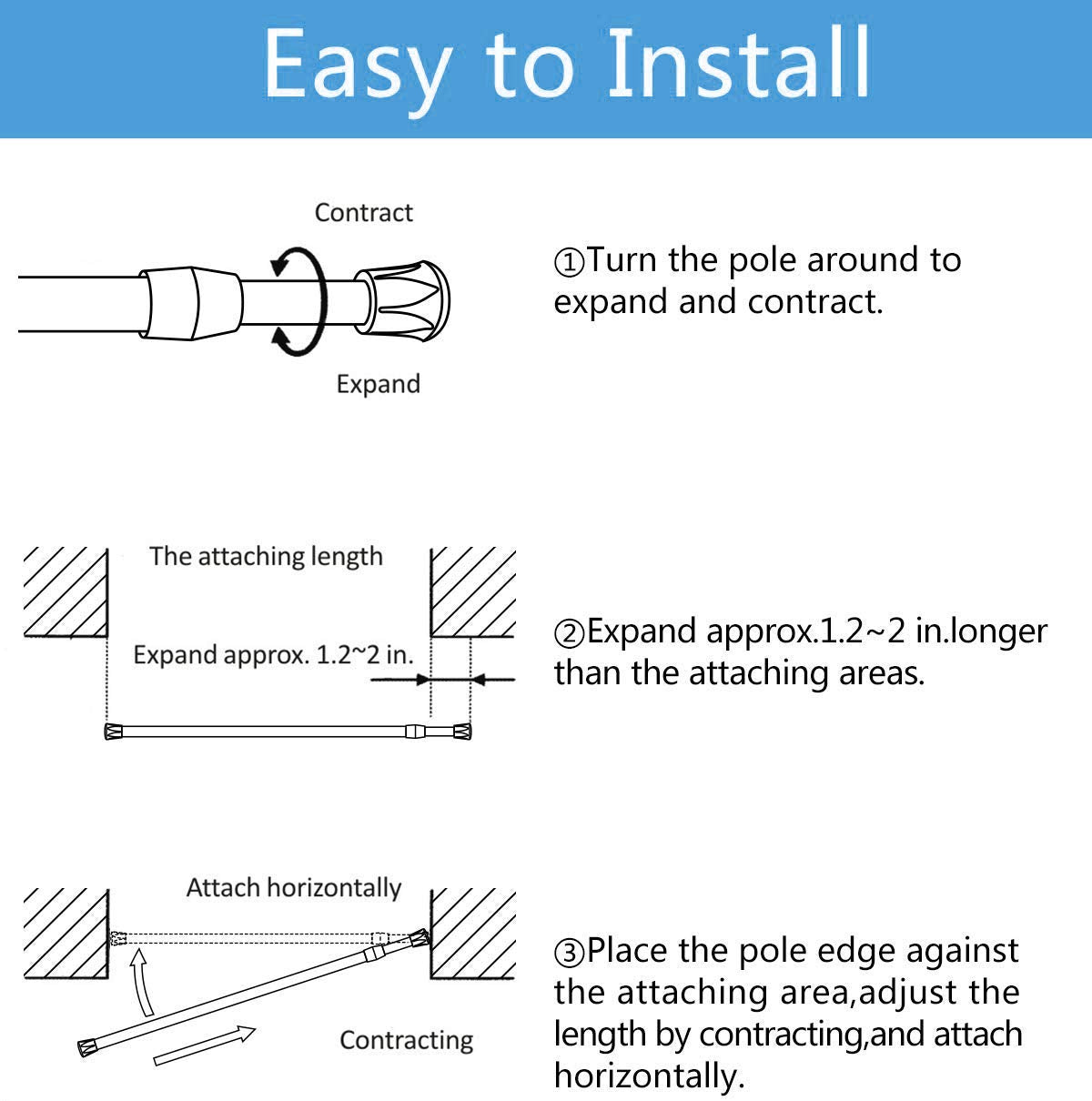 Easy to Install

Contract

Expand

①Turn the pole around to expand and contract.

The attaching length

Expand approx. 1.2~2 in.

②Expand approx.1.2~2 in.longer than the attaching areas.

Attach horizontally

Contracting

③Place the pole edge against the attaching area,adjust the length by contracting,and attach horizontally.