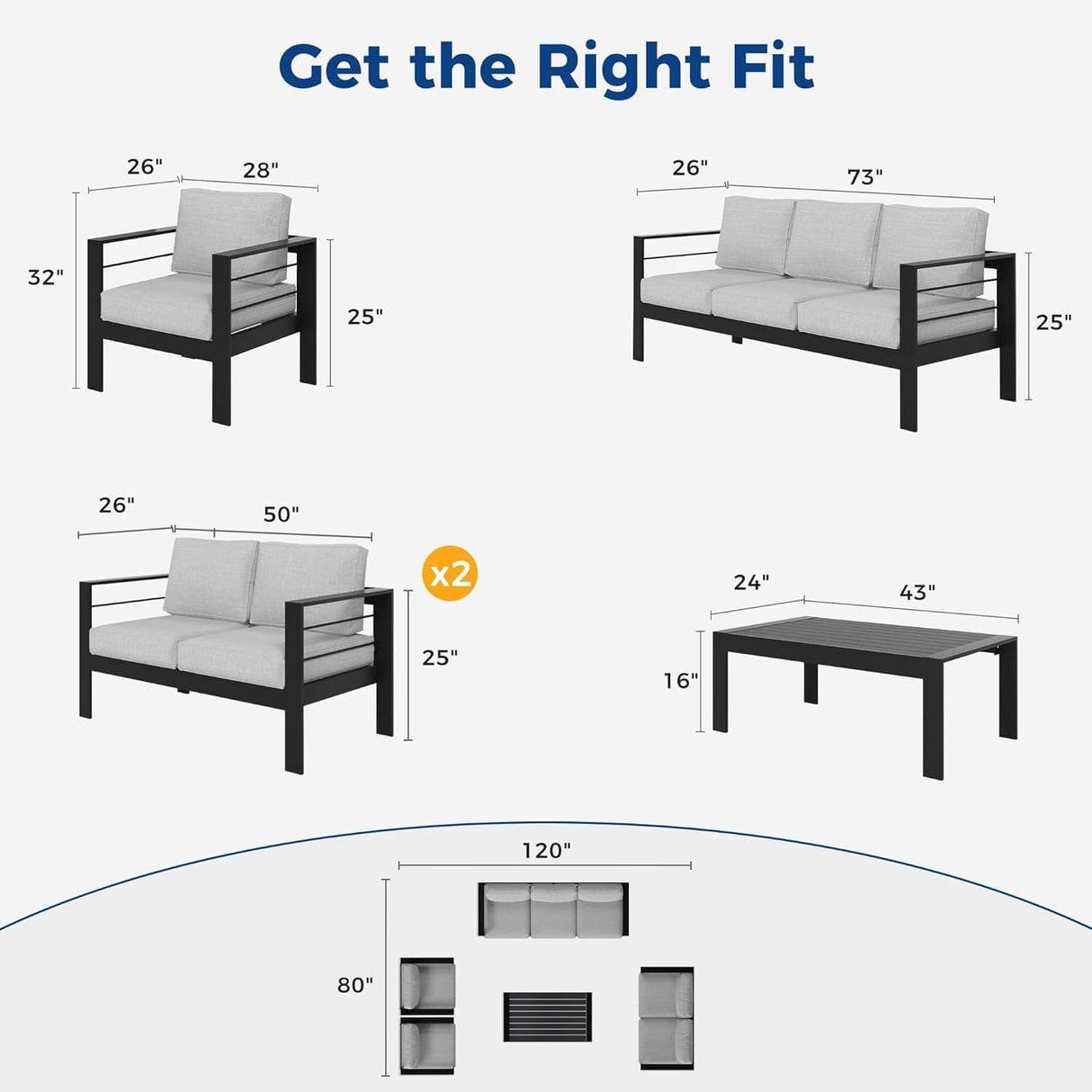 Get the Right Fit

26"
28"
32"
25"

26"
73"
25"

26"
50"
x2
25"

24"
43"
16"

120"
80"