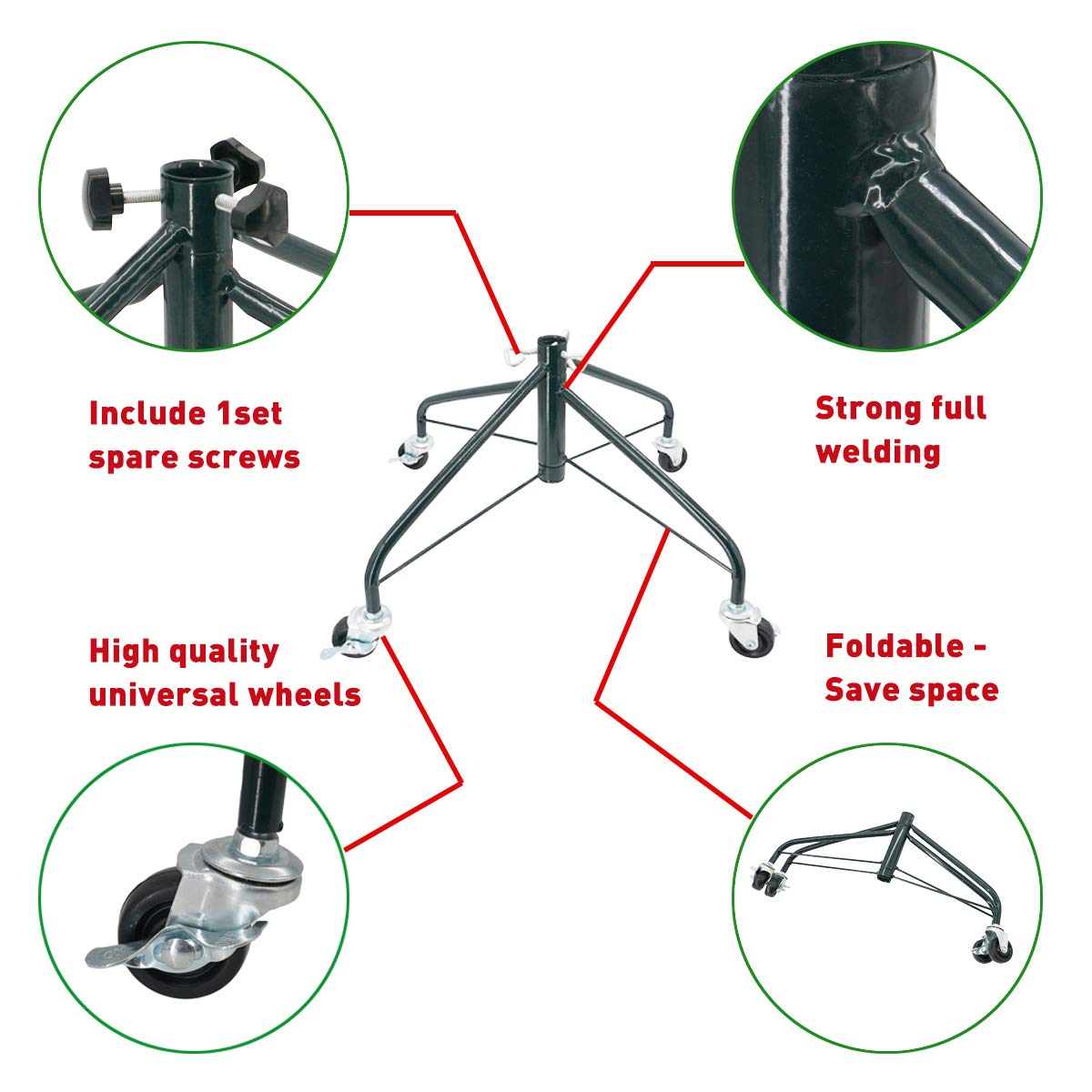 Include 1set spare screws

Strong full welding

High quality universal wheels

Foldable - Save space