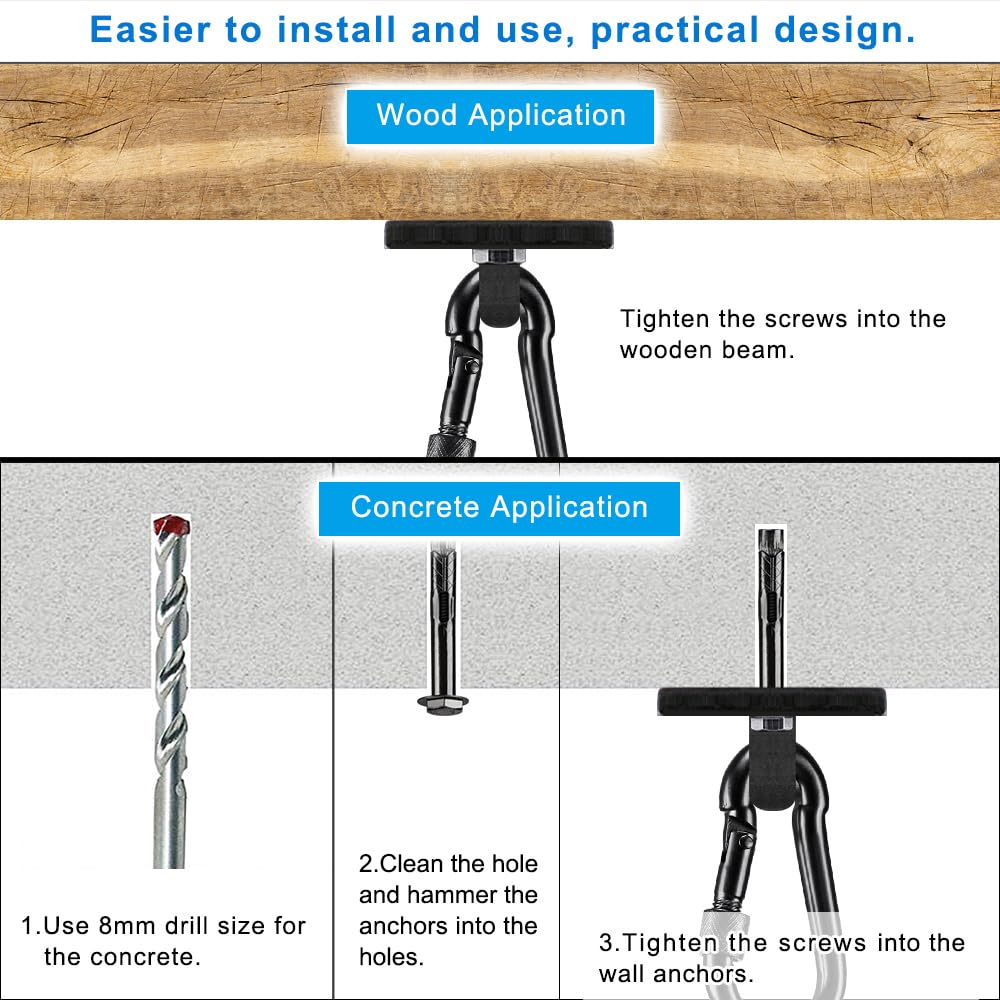 Easier to install and use, practical design.

Wood Application

Tighten the screws into the wooden beam.

Concrete Application

1.Use 8mm drill size for the concrete.

2.Clean the hole and hammer the anchors into the holes.

3.Tighten the screws into the wall anchors.