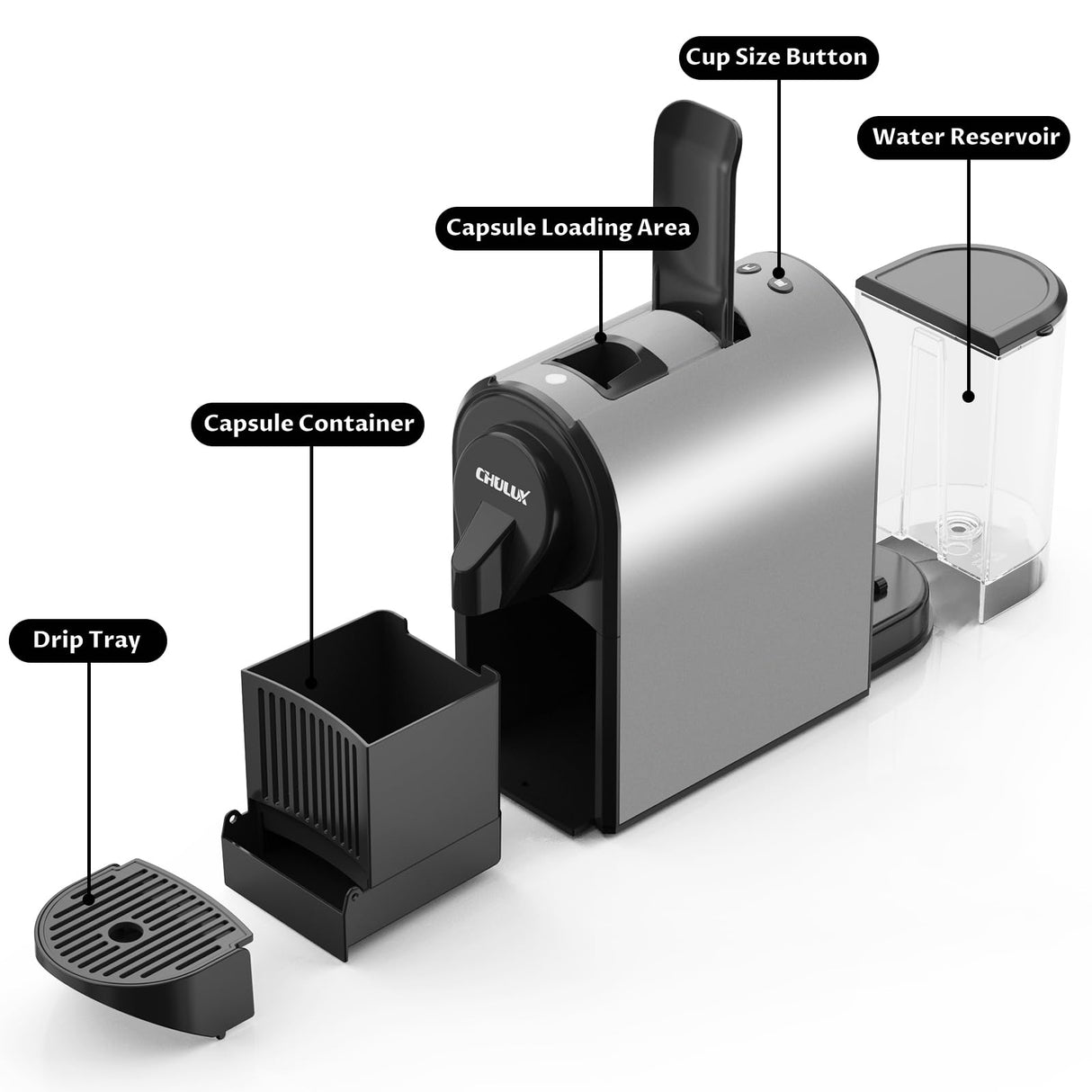 Cup Size Button

Water Reservoir

Capsule Loading Area

Capsule Container

CHULUX

Drip Tray