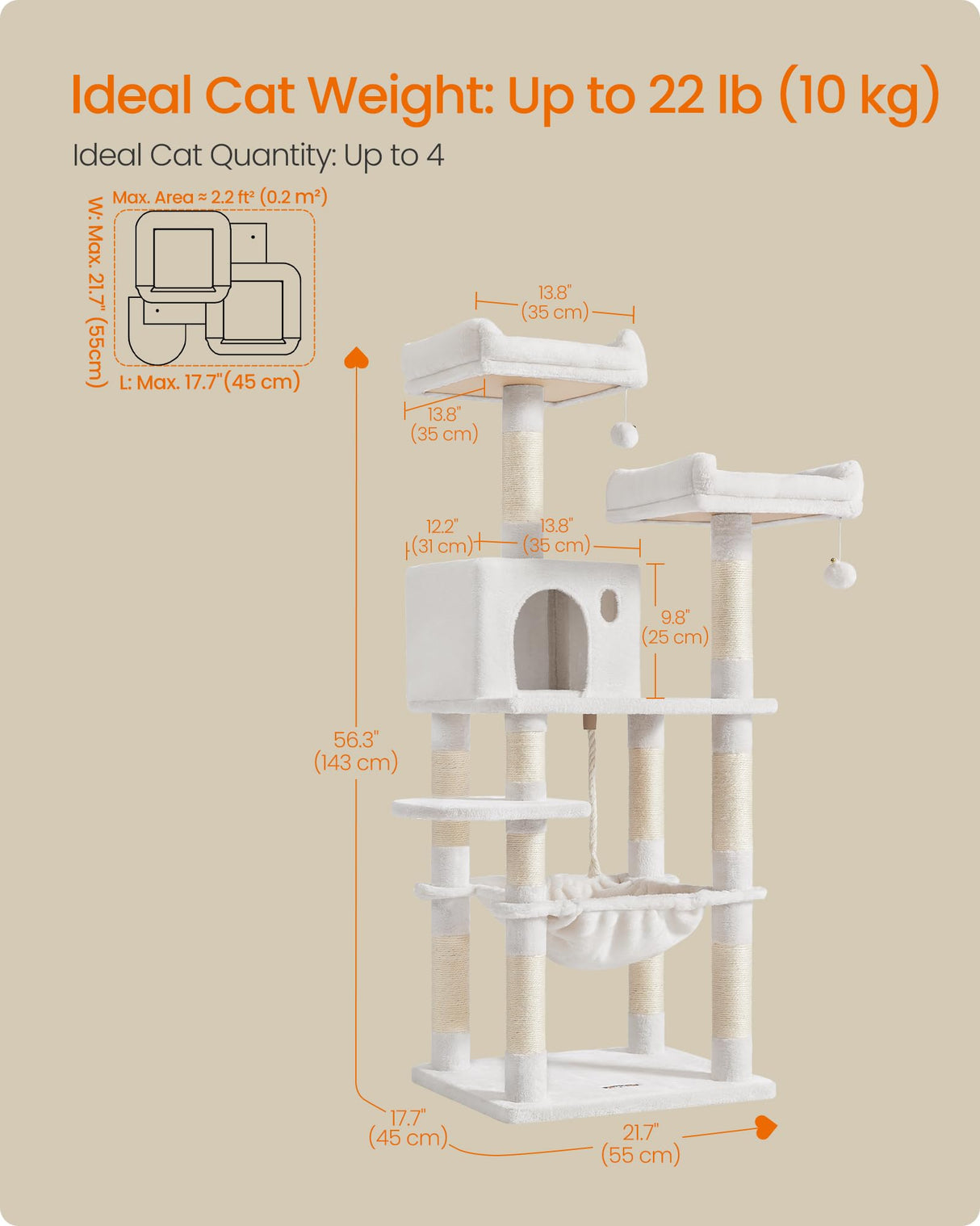 Ideal Cat Weight: Up to 22 lb (10 kg)

Ideal Cat Quantity: Up to 4

Max. Area ≈ 2.2 ft² (0.2 m²)

W: Max. 21.7" (55cm)

L: Max. 17.7"(45 cm)

13.8" (35 cm)

13.8" (35 cm)

12.2" (31 cm)

13.8" (35 cm)

9.8" (25 cm)

56.3" (143 cm)

17.7" (45 cm)

21.7" (55 cm)