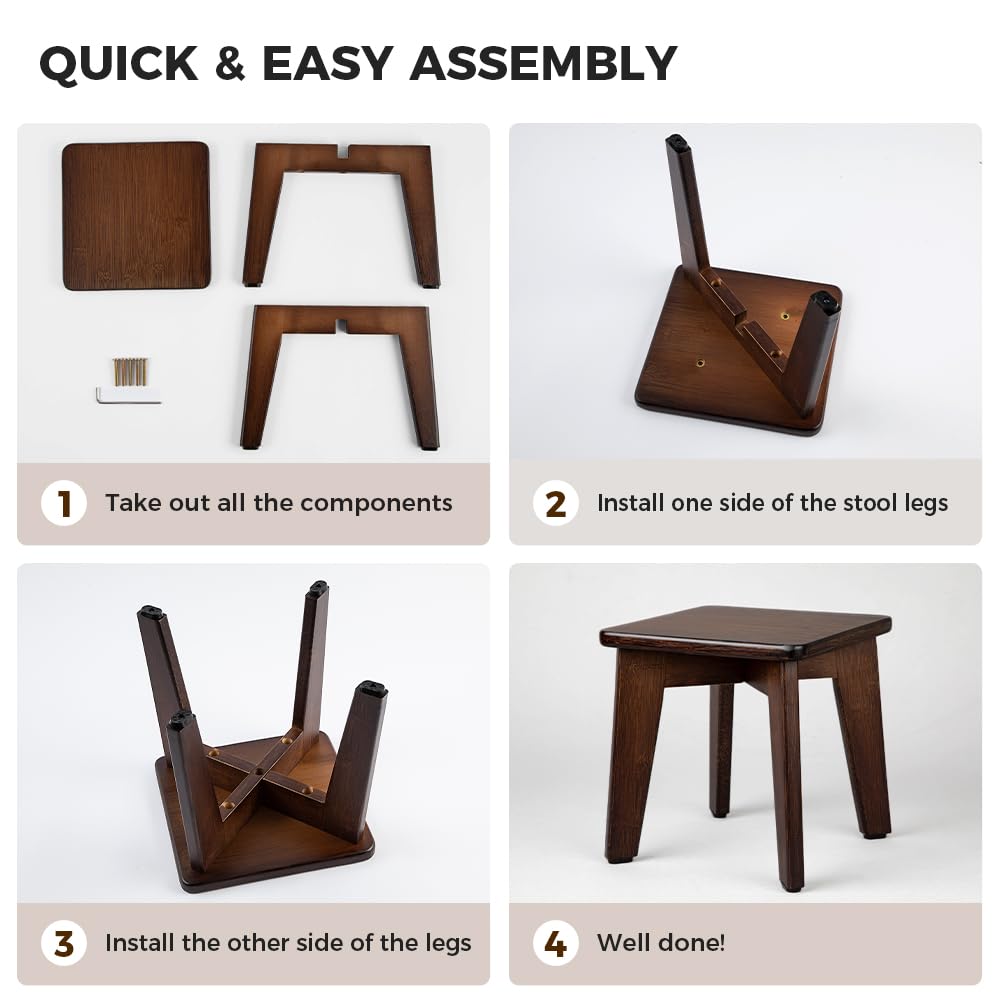 QUICK & EASY ASSEMBLY

1 Take out all the components

2 Install one side of the stool legs

3 Install the other side of the legs

4 Well done!