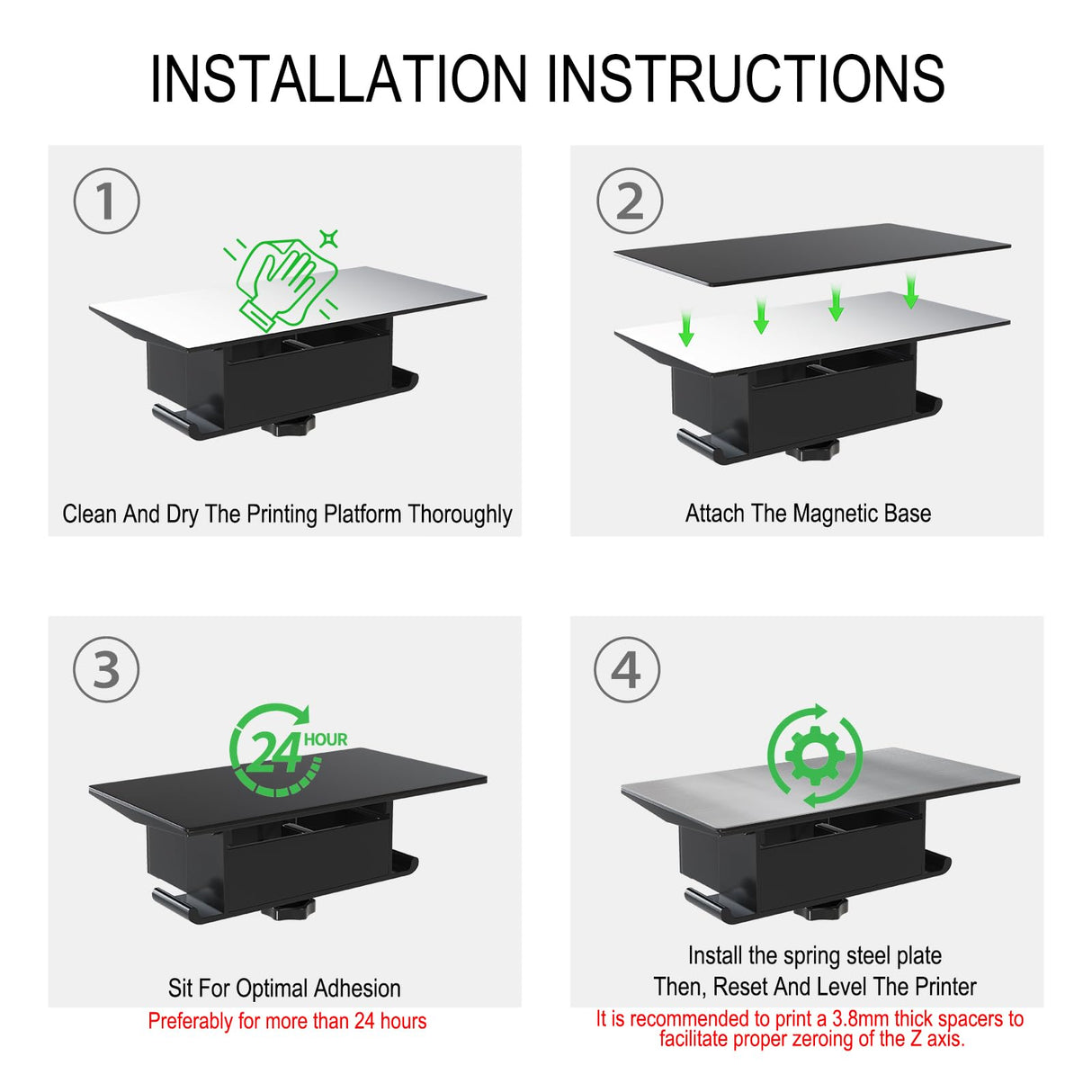 INSTALLATION INSTRUCTIONS

1

Clean And Dry The Printing Platform Thoroughly

2

Attach The Magnetic Base

3

24 HOUR

Sit For Optimal Adhesion

Preferably for more than 24 hours

4

Install the spring steel plate
Then, Reset And Level The Printer

It is recommended to print a 3.8mm thick spacers to facilitate proper zeroing of the Z axis.