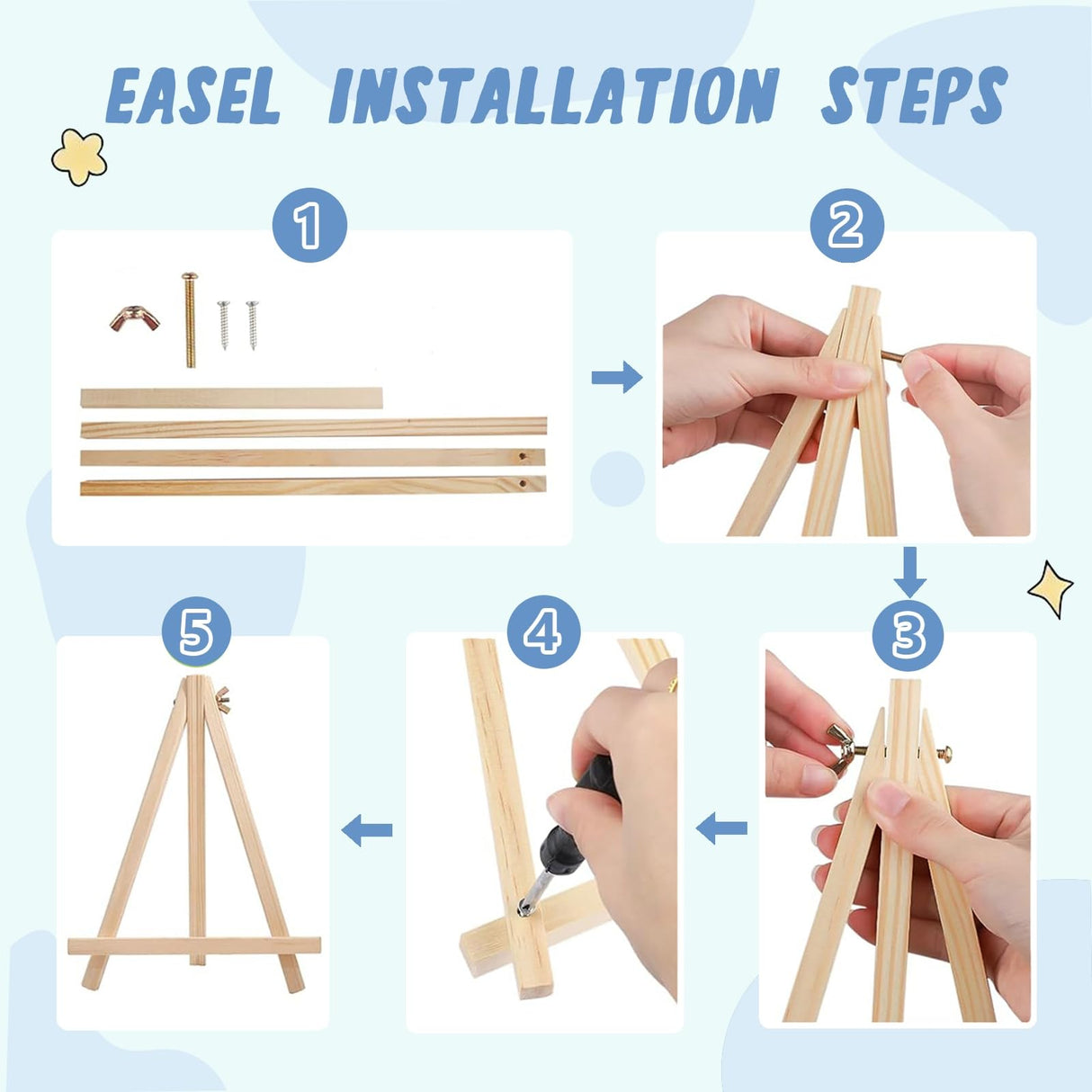 EASEL INSTALLATION STEPS

1

2

3

4

5