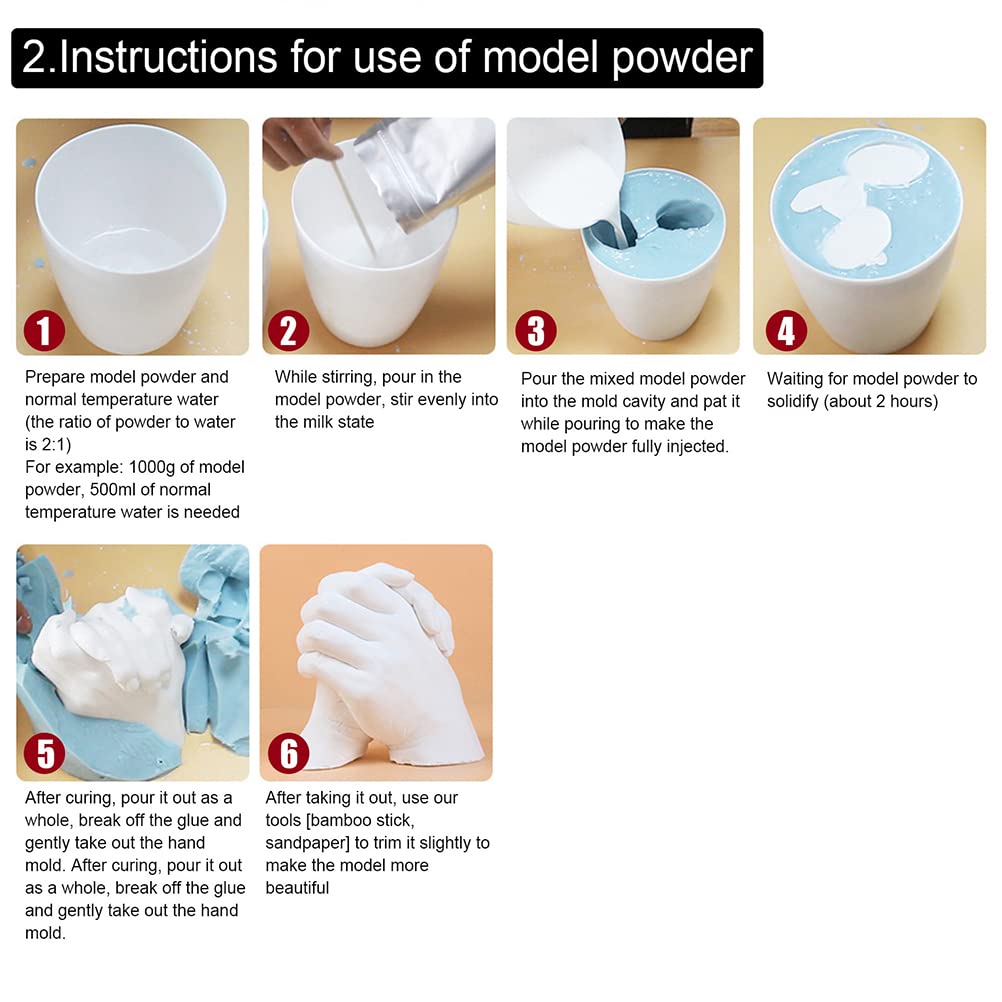 2.Instructions for use of model powder

1

Prepare model powder and normal temperature water (the ratio of powder to water is 2:1)
For example: 1000g of model powder, 500ml of normal temperature water is needed

2

While stirring, pour in the model powder, stir evenly into the milk state

3

Pour the mixed model powder into the mold cavity and pat it while pouring to make the model powder fully injected.

4

Waiting for model powder to solidify (about 2 hours)

5

After curing, pour it out as a whole, break off the glue and gently take out the hand mold. After curing, pour it out as a whole, break off the glue and gently take out the hand mold.

6

After taking it out, use our tools [bamboo stick, sandpaper] to trim it slightly to make the model more beautiful