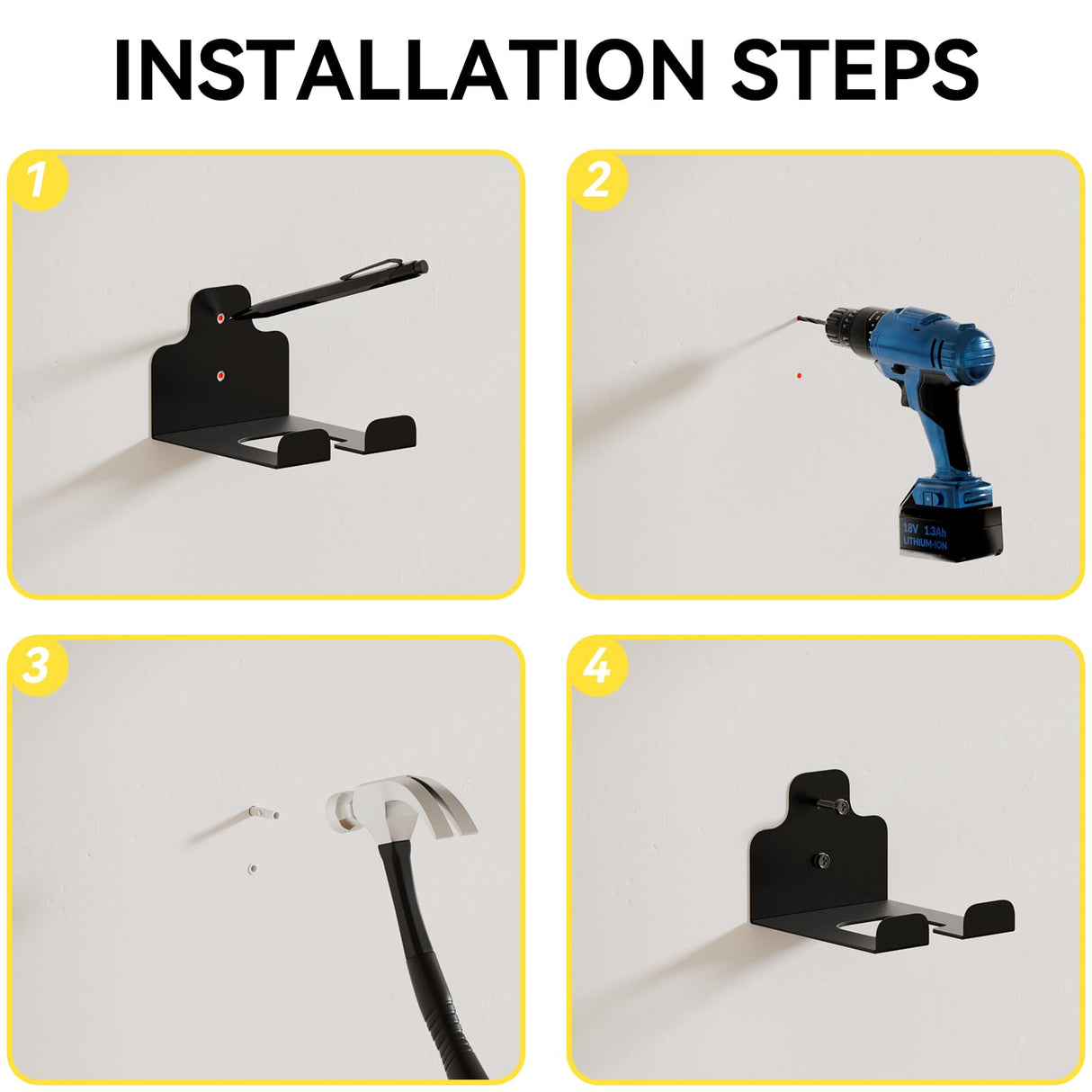 INSTALLATION STEPS

1

2

18V 1.3Ah
LITHIUM-ION

3

4