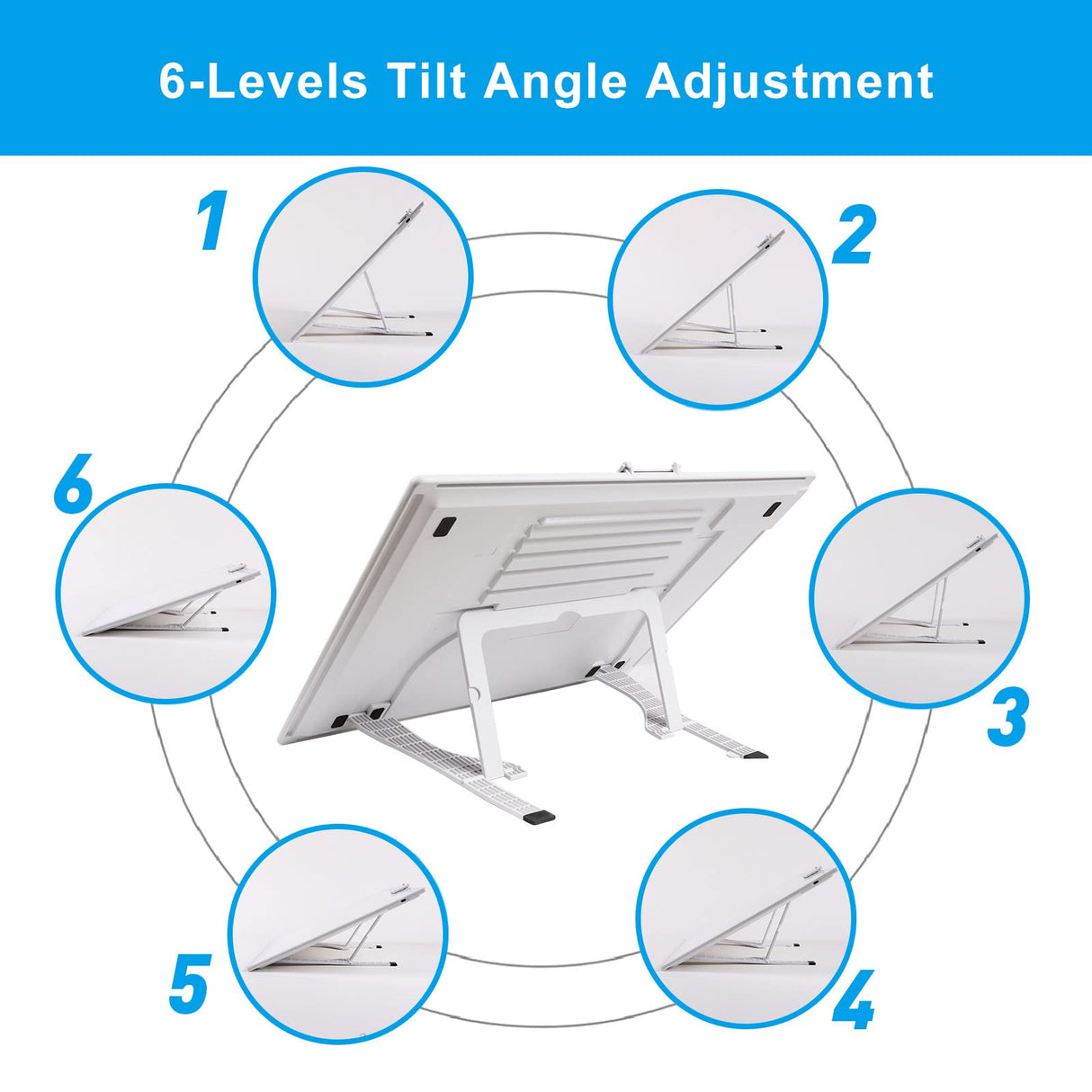 6-Levels Tilt Angle Adjustment

1

2

6

3

5

4