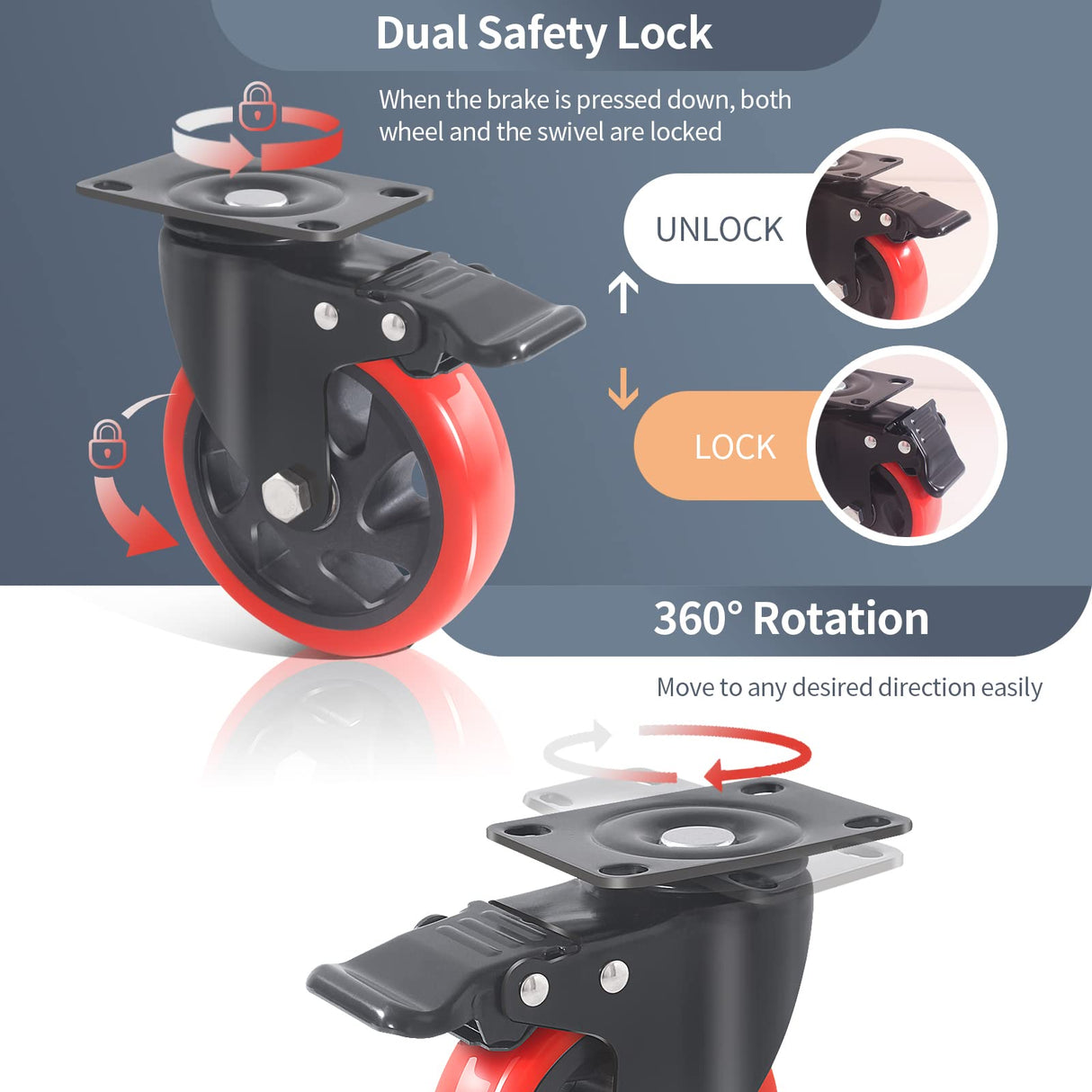 Dual Safety Lock

When the brake is pressed down, both wheel and the swivel are locked

UNLOCK

LOCK

360° Rotation

Move to any desired direction easily