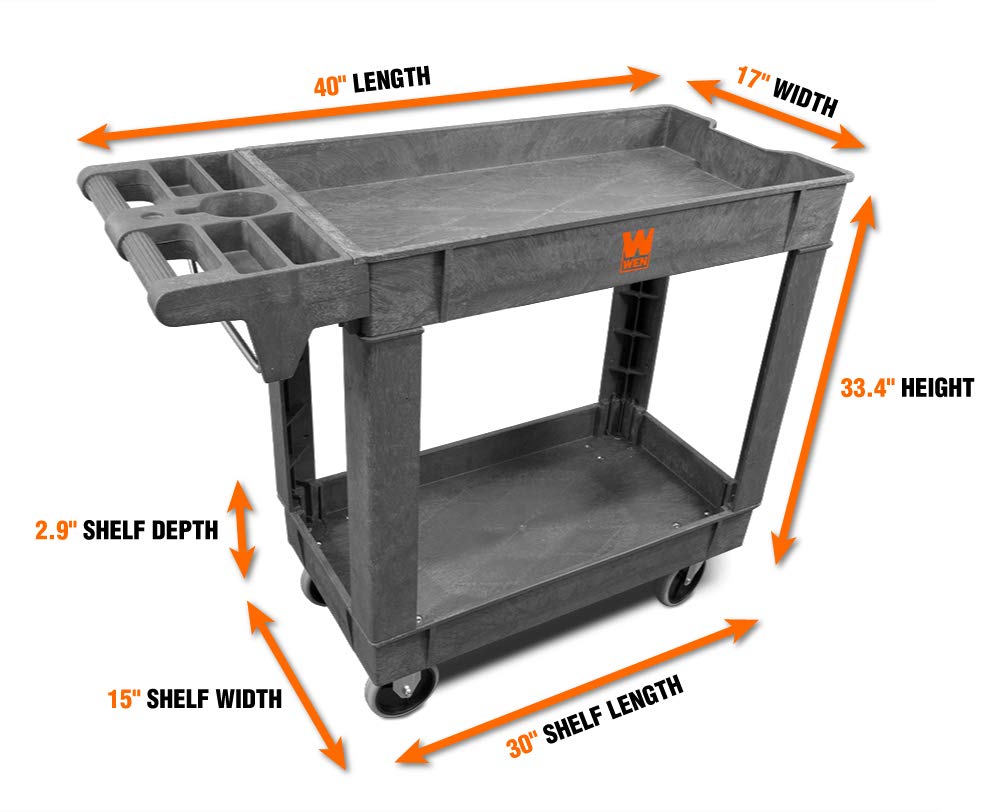 40" LENGTH

17" WIDTH

WEN

33.4" HEIGHT

2.9" SHELF DEPTH

15" SHELF WIDTH

30" SHELF LENGTH