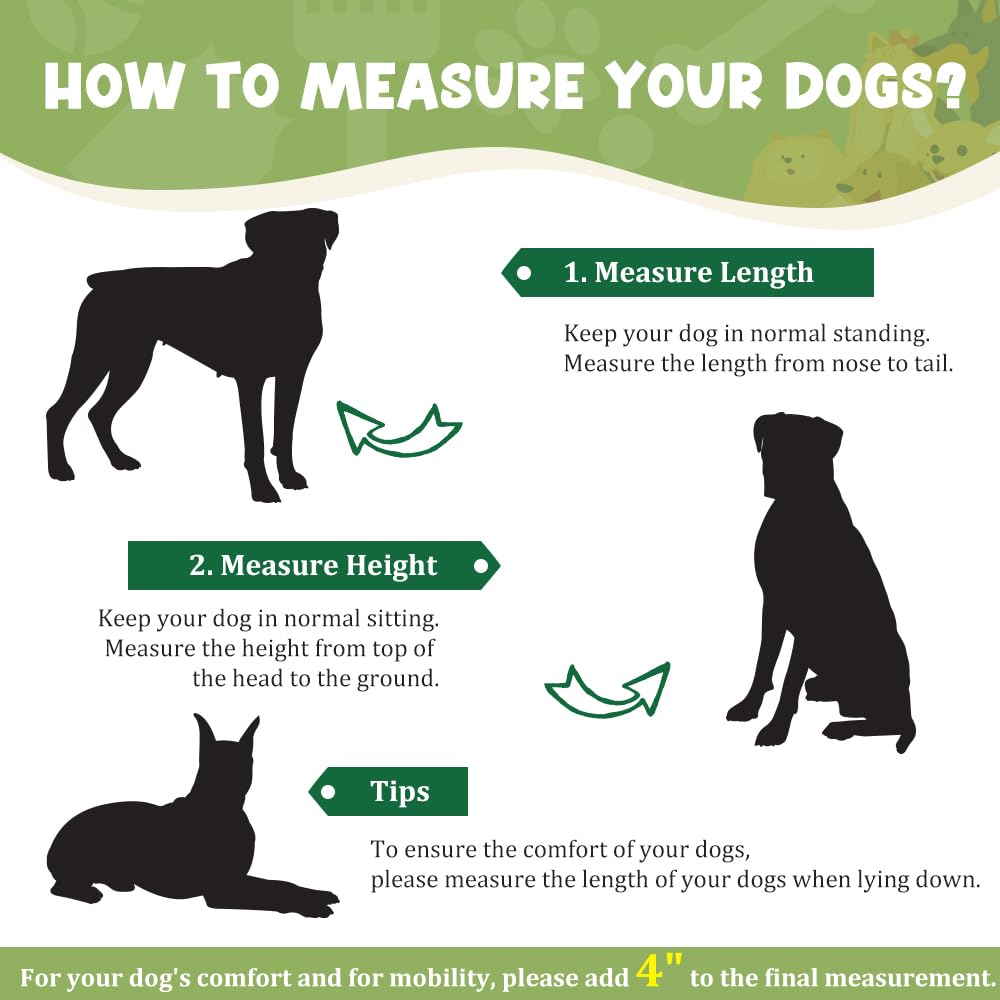 HOW TO MEASURE YOUR DOGS?

1. Measure Length

Keep your dog in normal standing.
Measure the length from nose to tail.

2. Measure Height

Keep your dog in normal sitting.
Measure the height from top of the head to the ground.

Tips

To ensure the comfort of your dogs,
please measure the length of your dogs when lying down.

For your dog's comfort and for mobility, please add 4" to the final measurement.