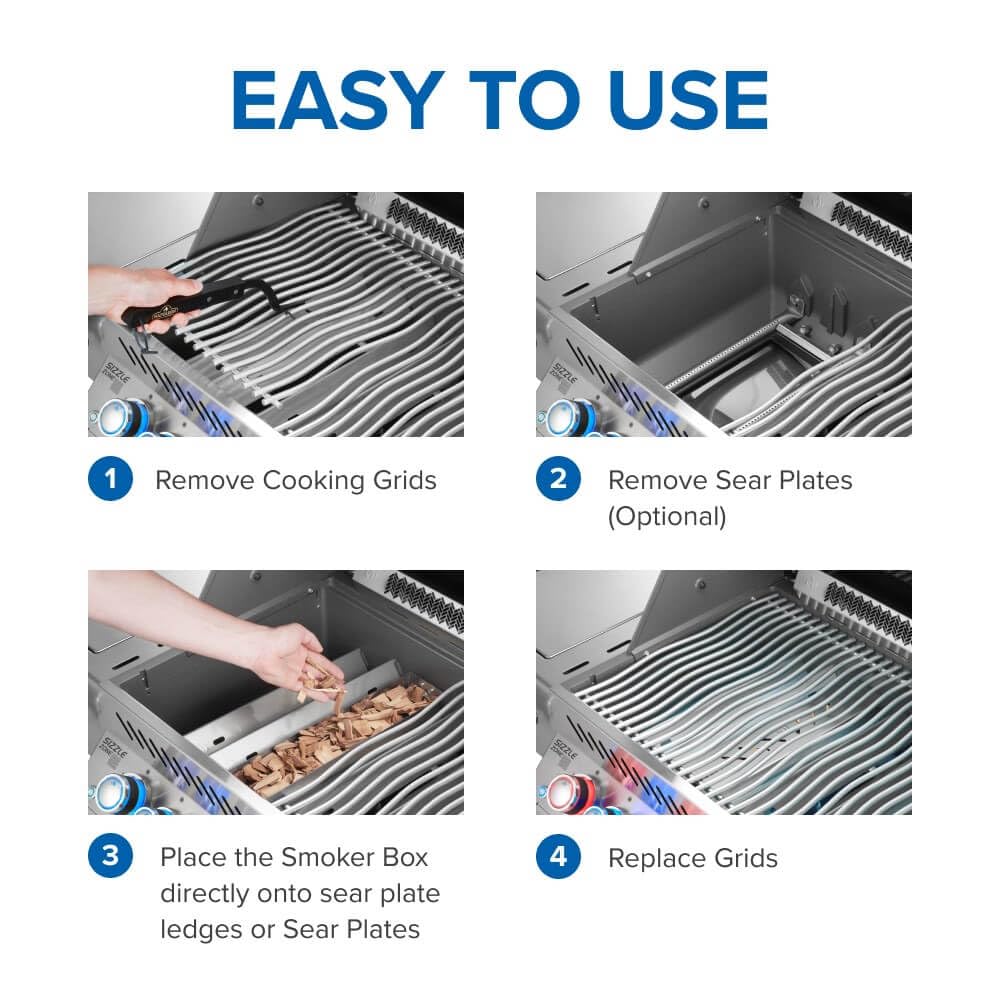 EASY TO USE

SIZZLE ZONE

1 Remove Cooking Grids

SIZZLE ZONE

2 Remove Sear Plates (Optional)

SIZZLE ZONE

3 Place the Smoker Box directly onto sear plate ledges or Sear Plates

SIZZLE ZONE

4 Replace Grids