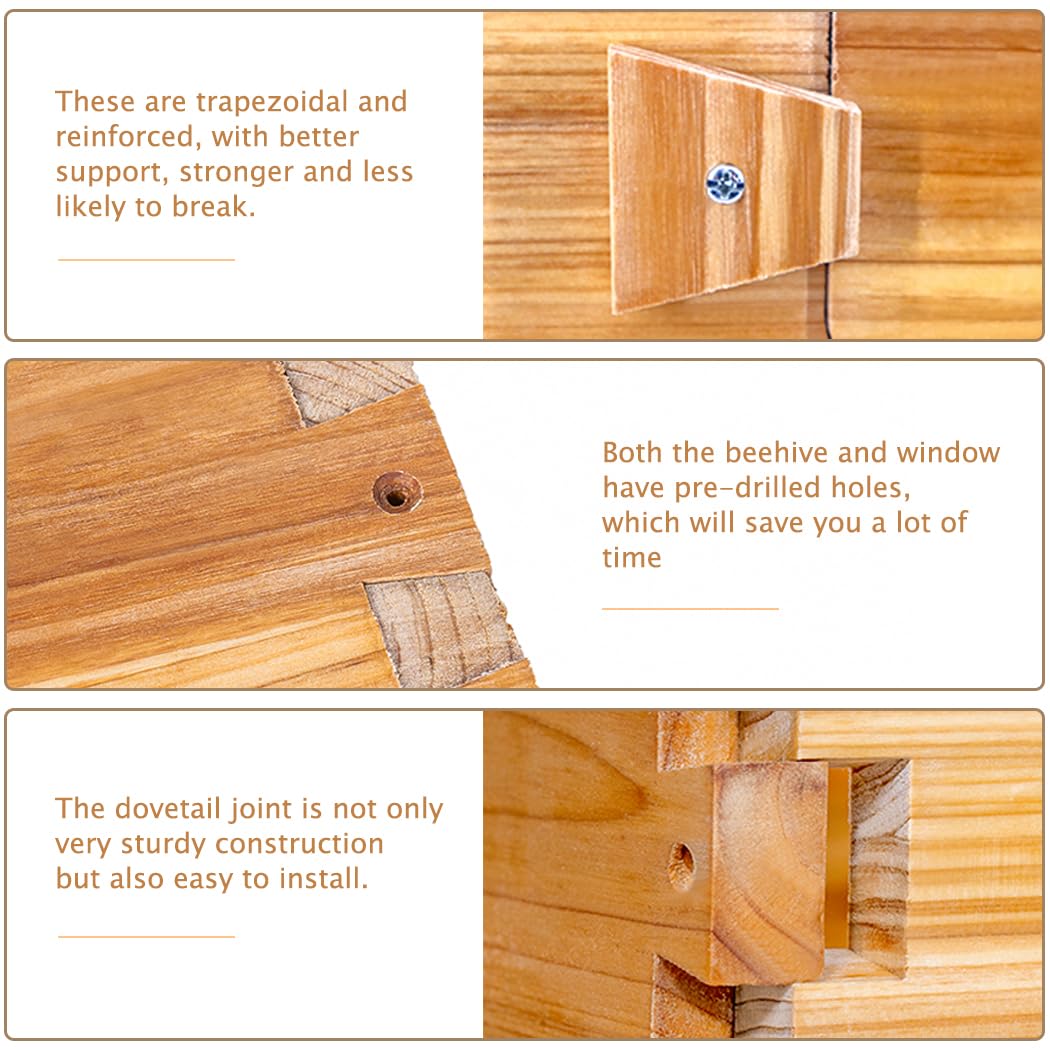 These are trapezoidal and reinforced, with better support, stronger and less likely to break.

Both the beehive and window have pre-drilled holes, which will save you a lot of time

The dovetail joint is not only very sturdy construction but also easy to install.