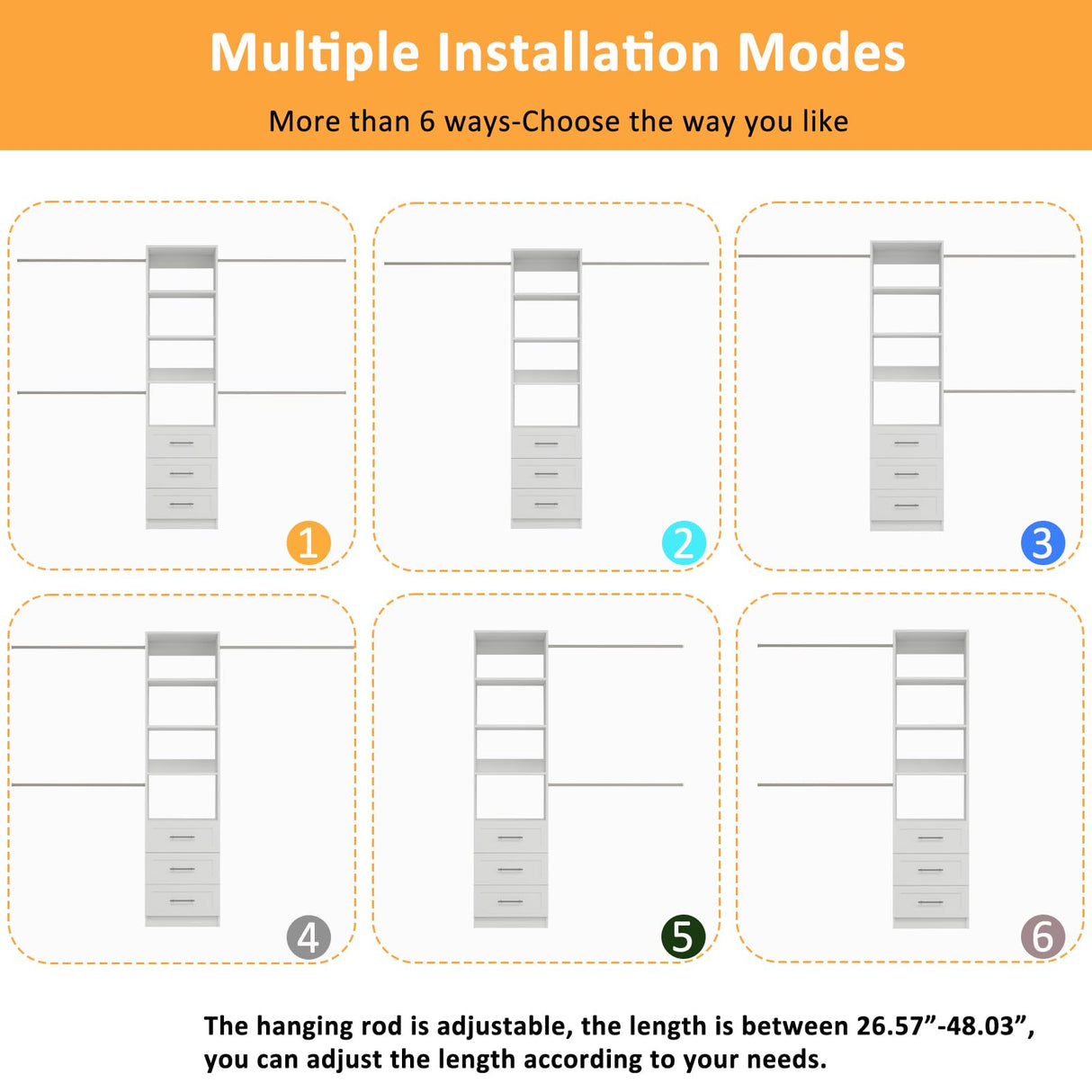 Multiple Installation Modes

More than 6 ways-Choose the way you like

1

2

3

4

5

6

The hanging rod is adjustable, the length is between 26.57”-48.03”, you can adjust the length according to your needs.