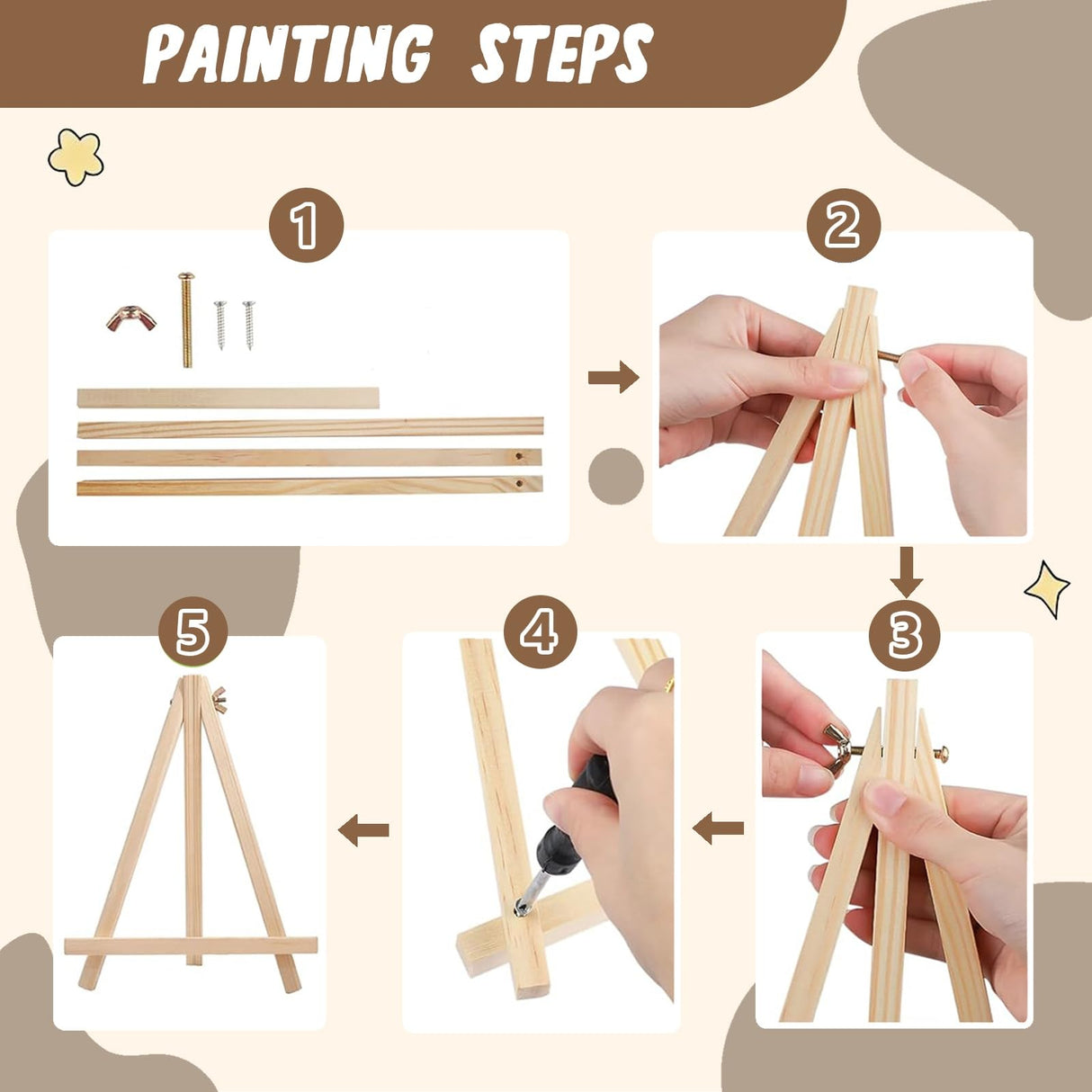 PAINTING STEPS

1

2

3

4

5