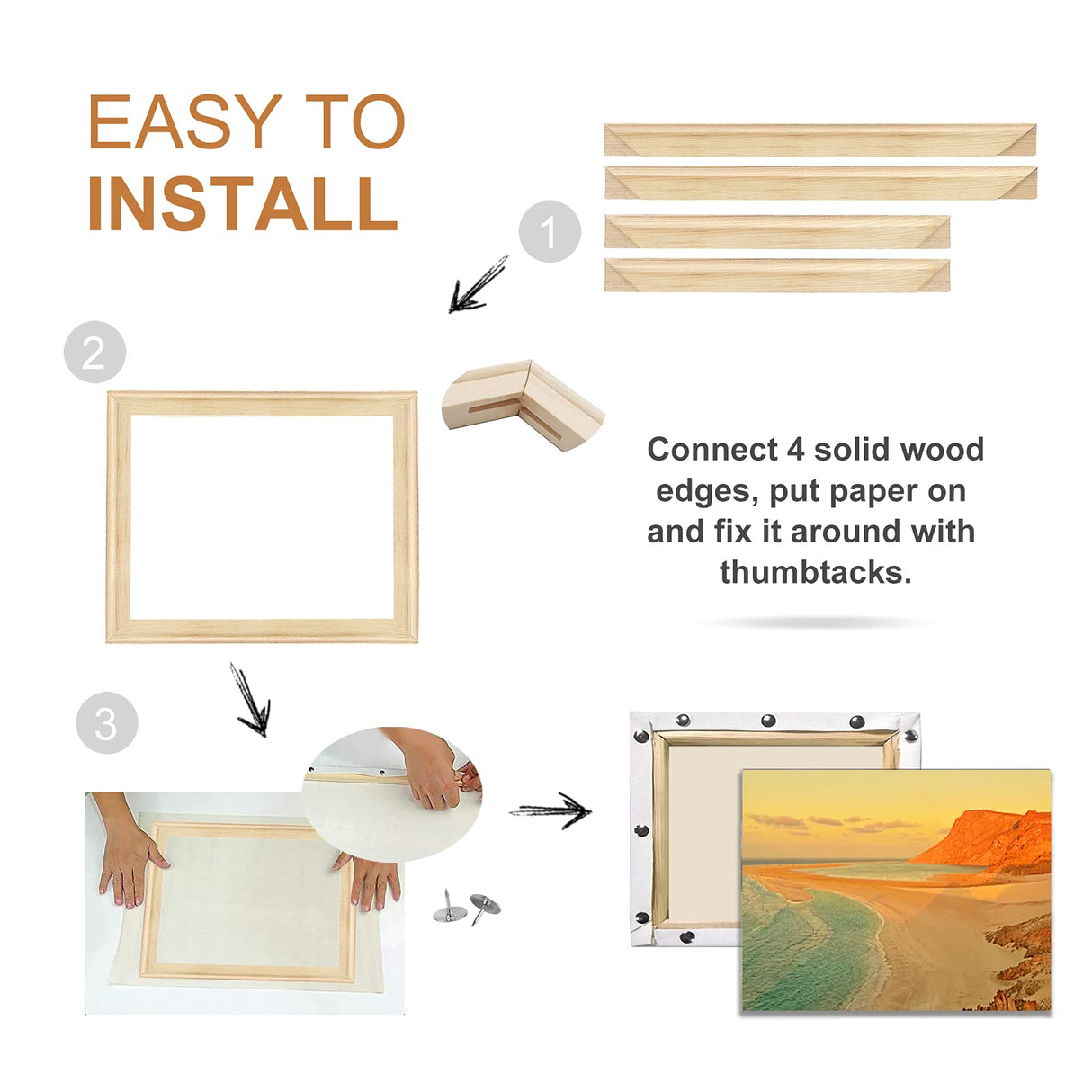 EASY TO
INSTALL

1

2

Connect 4 solid wood edges, put paper on and fix it around with thumbtacks.

3