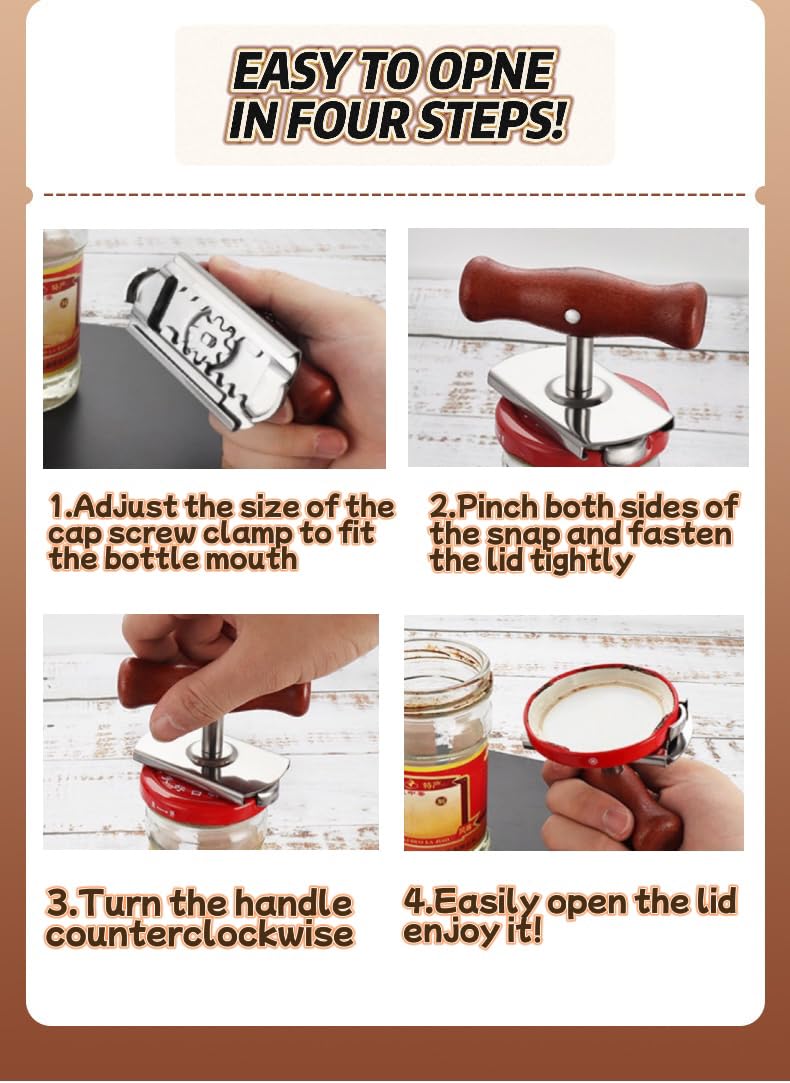 EASY TO OPNE IN FOUR STEPS!

1.Adjust the size of the cap screw clamp to fit the bottle mouth

2.Pinch both sides of the snap and fasten the lid tightly

3.Turn the handle counterclockwise

4.Easily open the lid enjoy it!