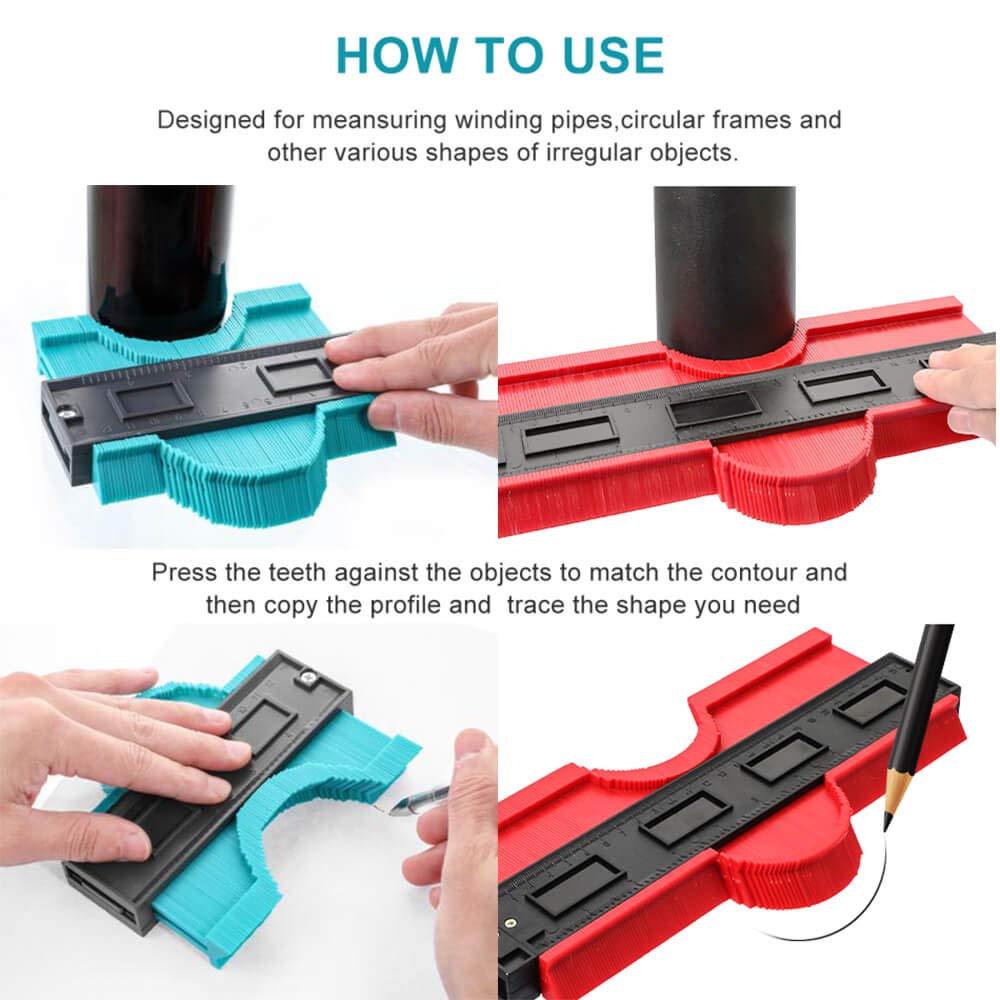 HOW TO USE

Designed for meansuring winding pipes,circular frames and other various shapes of irregular objects.

Press the teeth against the objects to match the contour and then copy the profile and  trace the shape you need