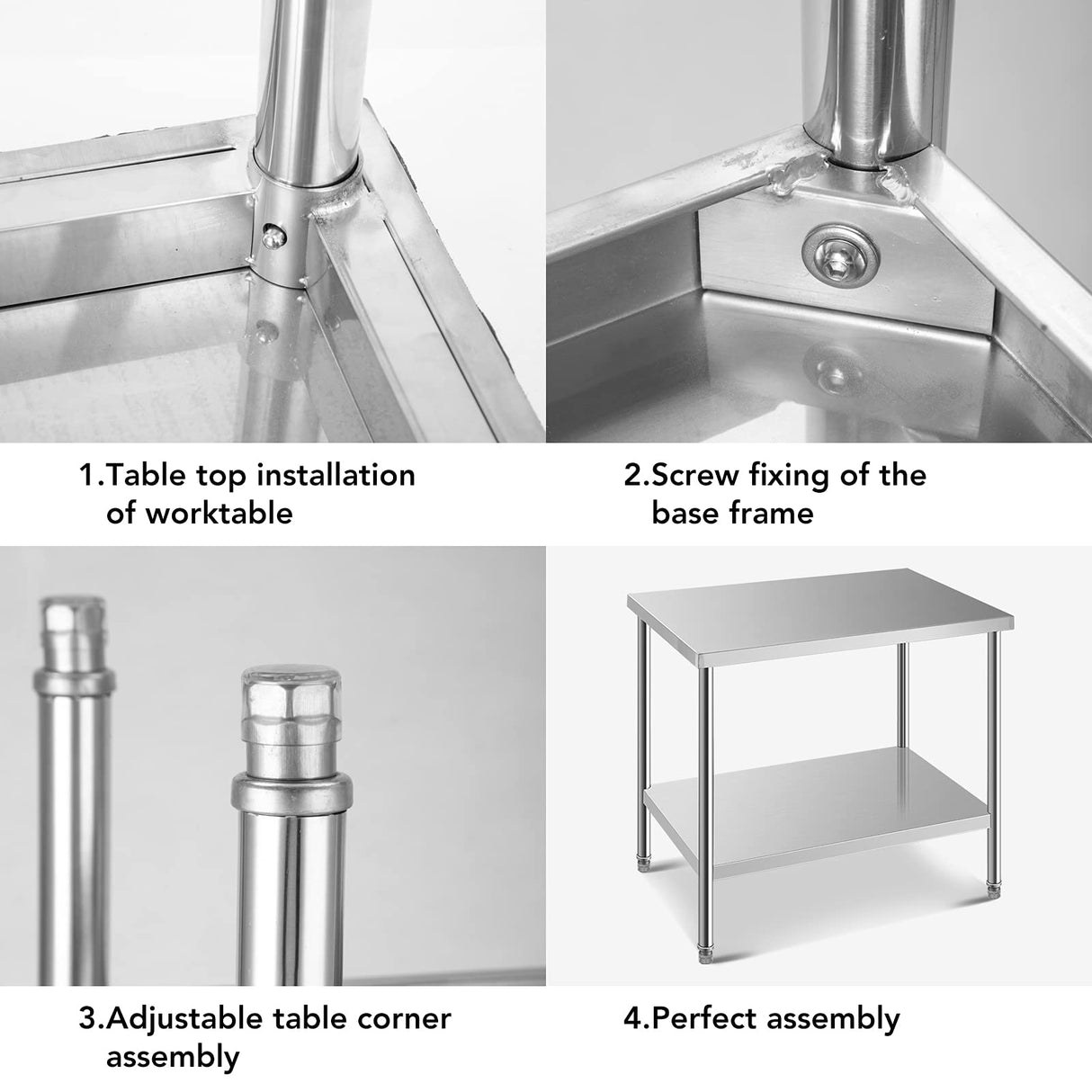 1.Table top installation of worktable

2.Screw fixing of the base frame

3.Adjustable table corner assembly

4.Perfect assembly