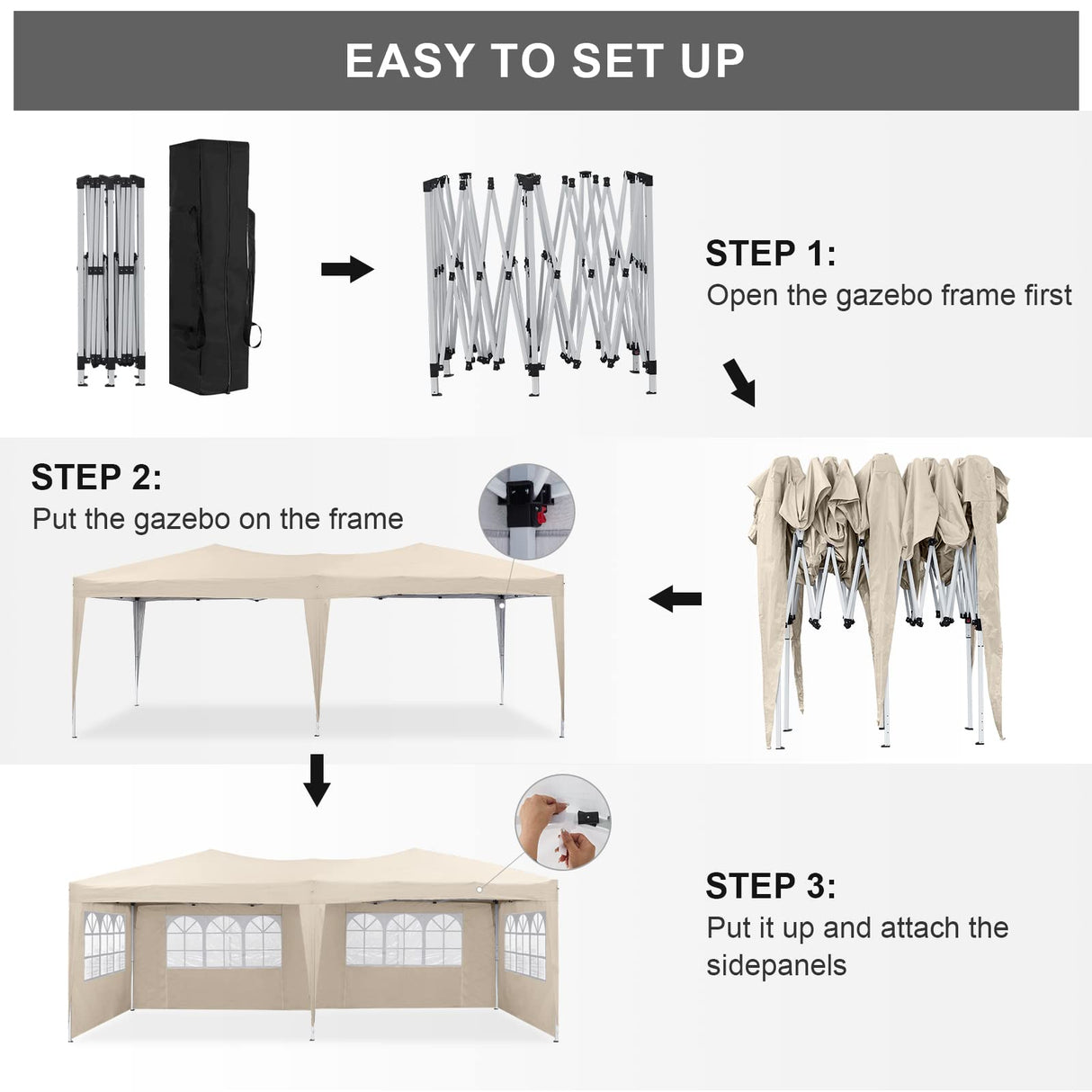 EASY TO SET UP

STEP 1:
Open the gazebo frame first

STEP 2:
Put the gazebo on the frame

STEP 3:
Put it up and attach the sidepanels