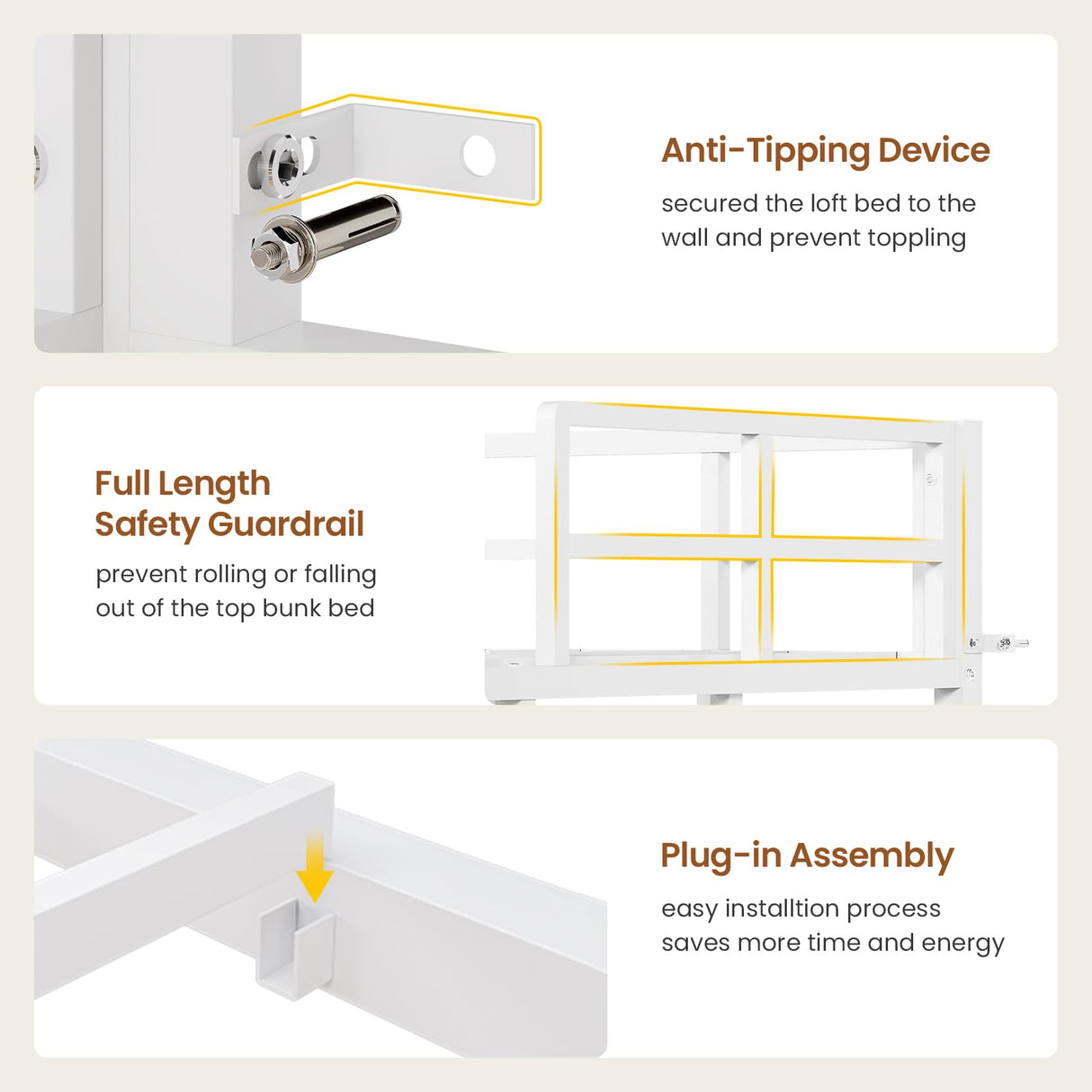 Anti-Tipping Device
secured the loft bed to the wall and prevent toppling

Full Length
Safety Guardrail
prevent rolling or falling out of the top bunk bed

Plug-in Assembly
easy installtion process saves more time and energy