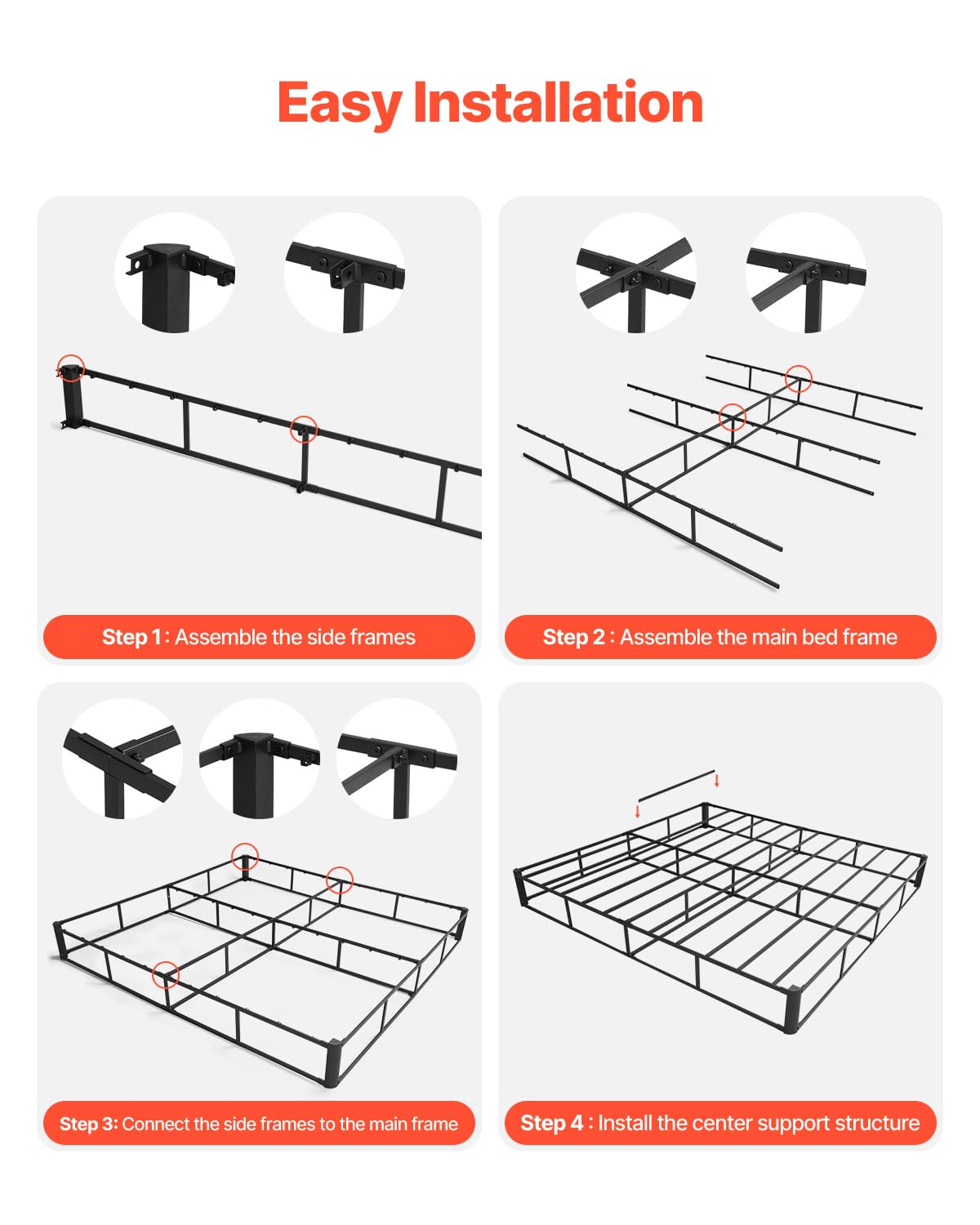 Easy Installation

Step 1 : Assemble the side frames

Step 2 : Assemble the main bed frame

Step 3: Connect the side frames to the main frame

Step 4 : Install the center support structure