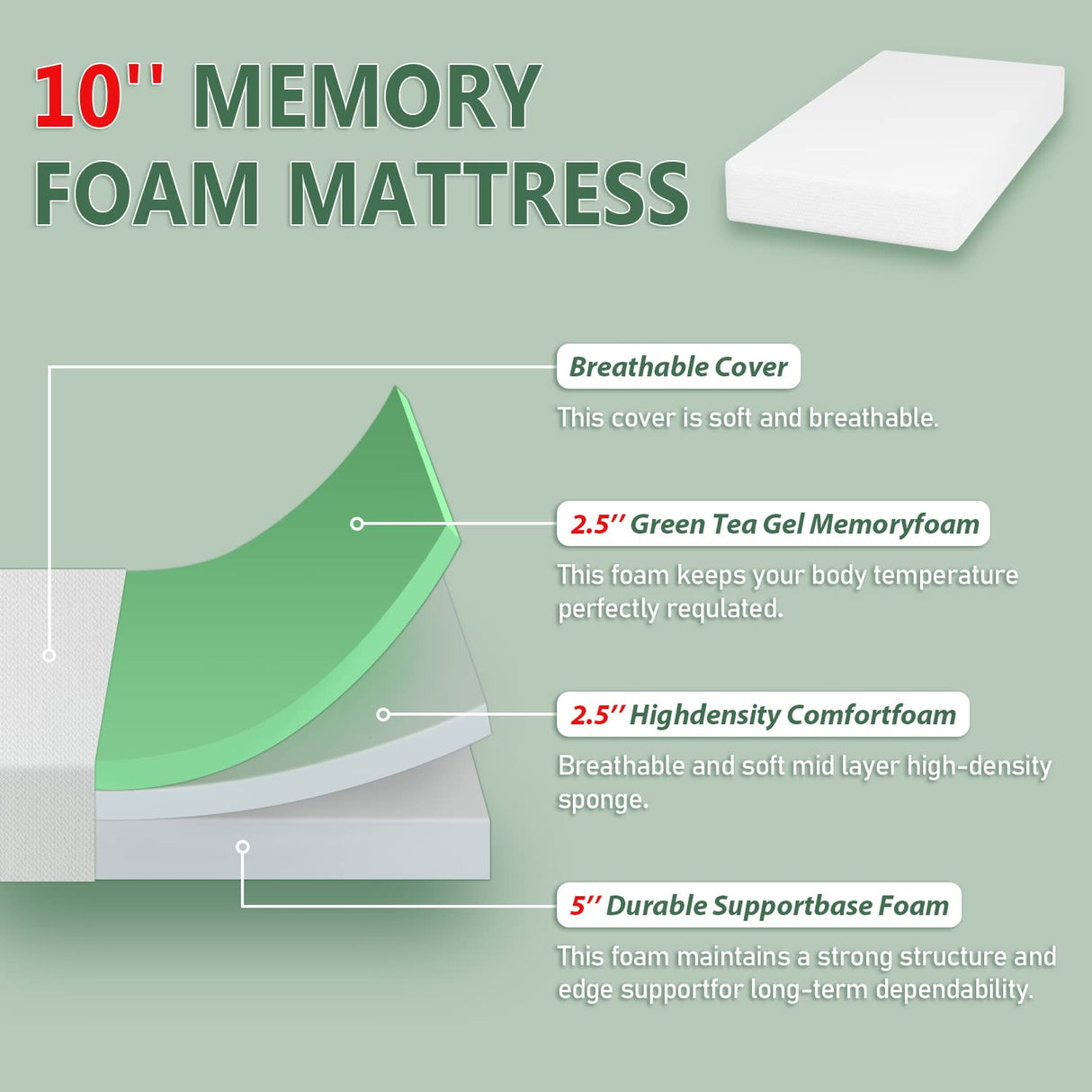 10'' MEMORY FOAM MATTRESS

Breathable Cover

This cover is soft and breathable.

2.5'' Green Tea Gel Memoryfoam

This foam keeps your body temperature perfectly requlated.

2.5'' Highdensity Comfortfoam

Breathable and soft mid layer high-density sponge.

5'' Durable Supportbase Foam

This foam maintains a strong structure and edge supportfor long-term dependability.