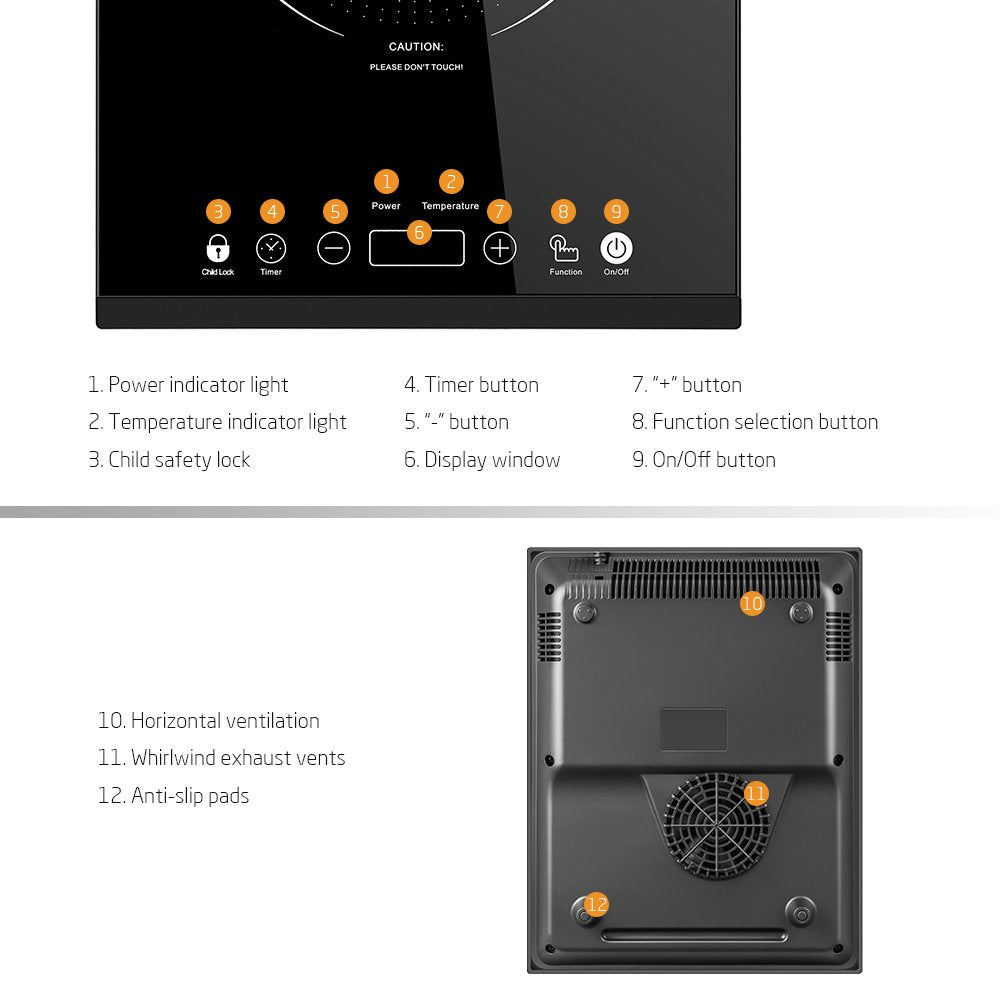 CAUTION:
PLEASE DON'T TOUCH!

1
Power
2
Temperature
3
Child Lock
4
Timer
5
6
7
8
Function
9
On/Off

1. Power indicator light
2. Temperature indicator light
3. Child safety lock

4. Timer button
5. "-" button
6. Display window

7. "+" button
8. Function selection button
9. On/Off button

10
11
12

10. Horizontal ventilation
11. Whirlwind exhaust vents
12. Anti-slip pads