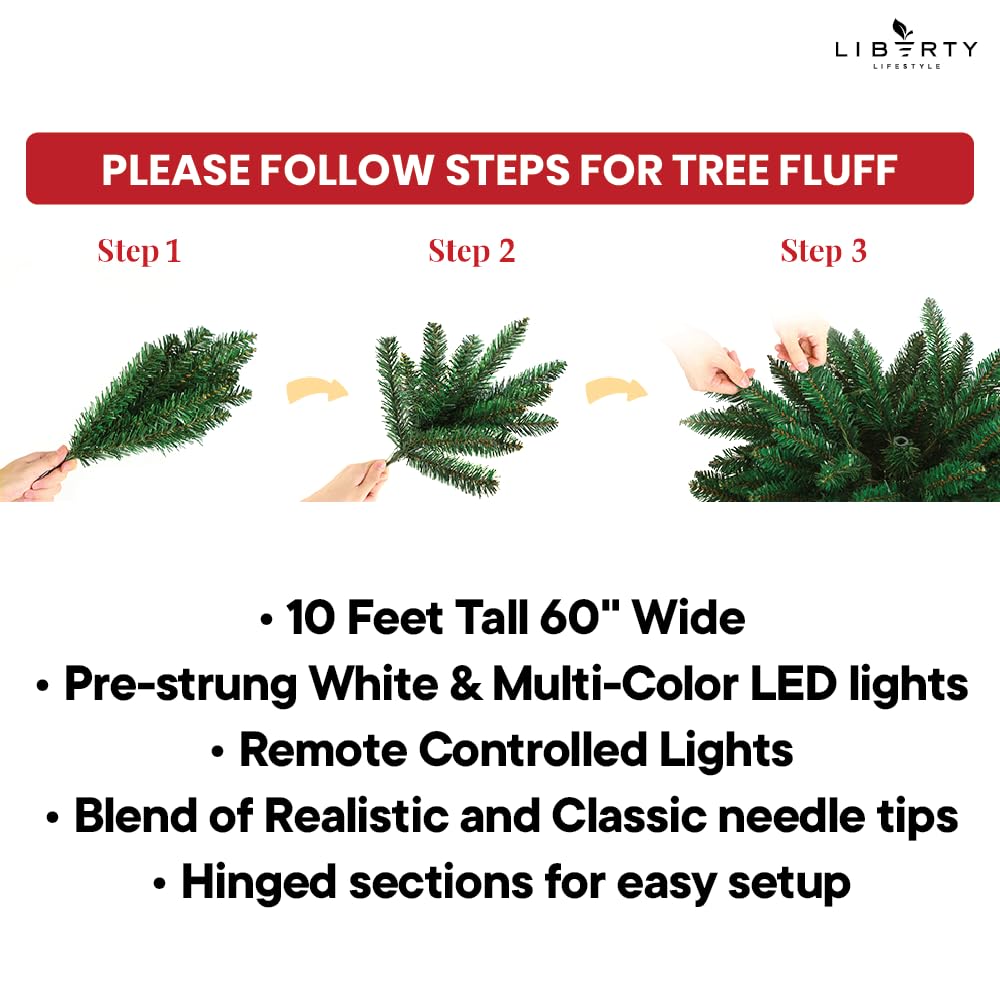 LIBERTY
LIFESTYLE

PLEASE FOLLOW STEPS FOR TREE FLUFF

Step 1

Step 2

Step 3

• 10 Feet Tall 60" Wide
• Pre-strung White & Multi-Color LED lights
• Remote Controlled Lights
• Blend of Realistic and Classic needle tips
• Hinged sections for easy setup