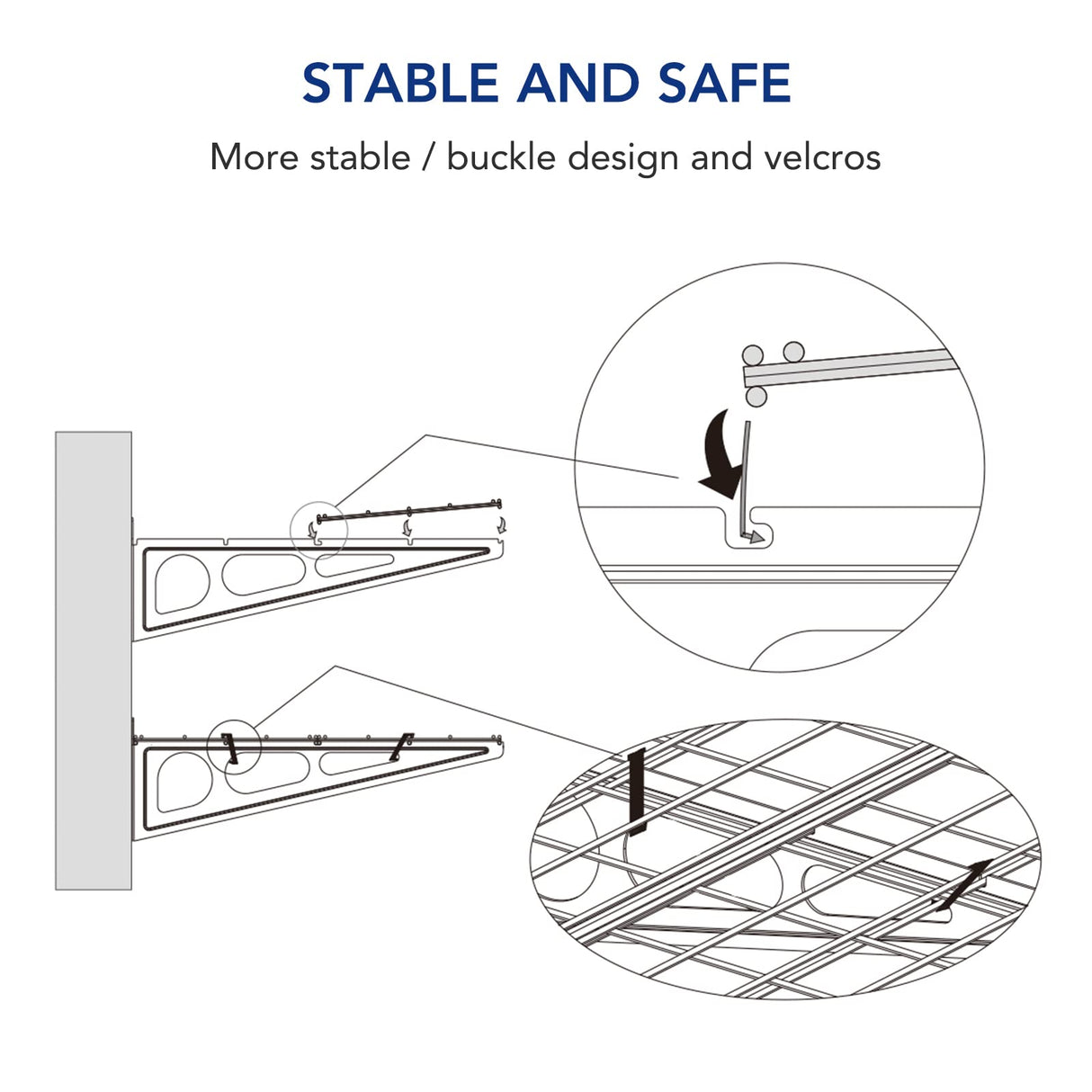 STABLE AND SAFE

More stable / buckle design and velcros