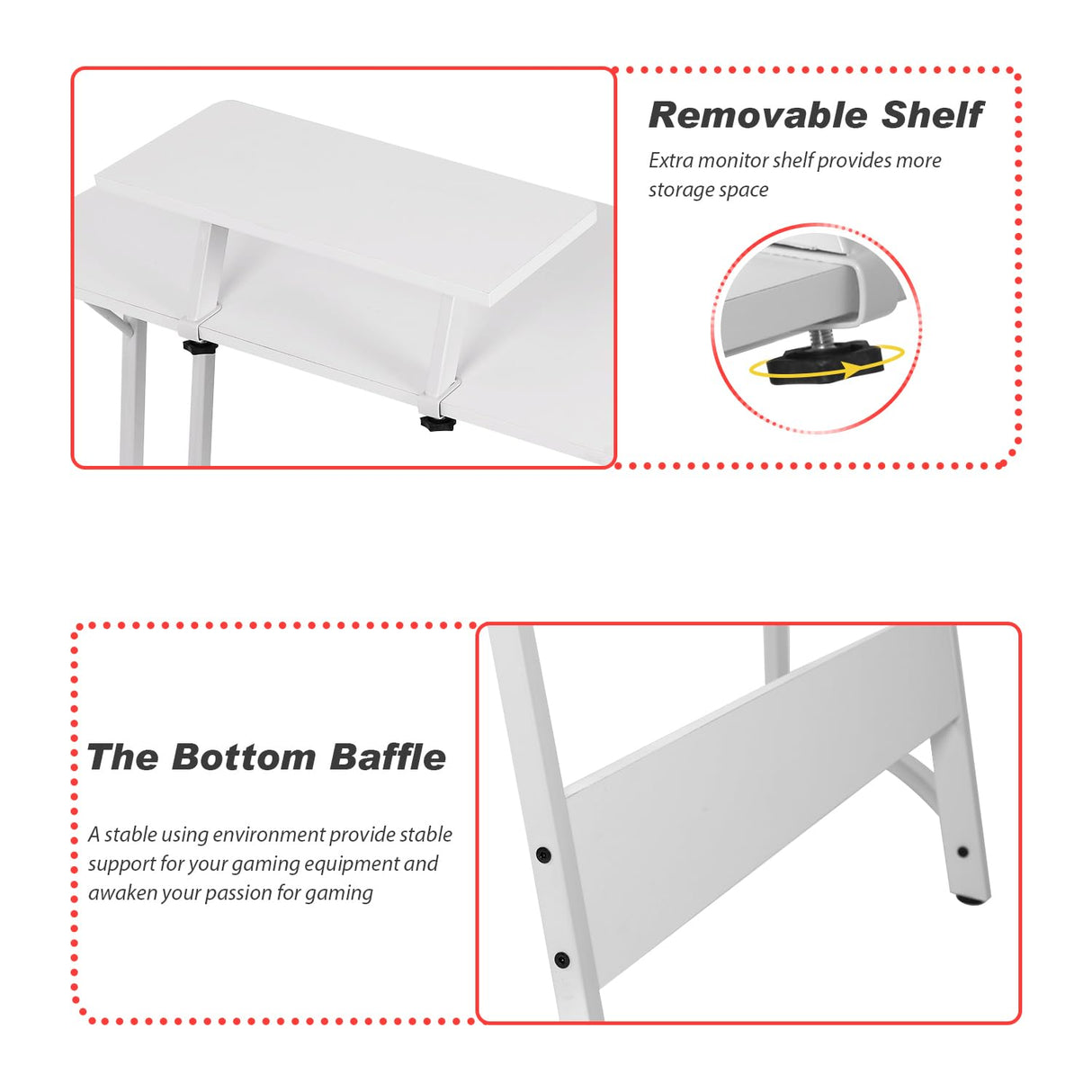 Removable Shelf

Extra monitor shelf provides more storage space

The Bottom Baffle

A stable using environment provide stable support for your gaming equipment and awaken your passion for gaming