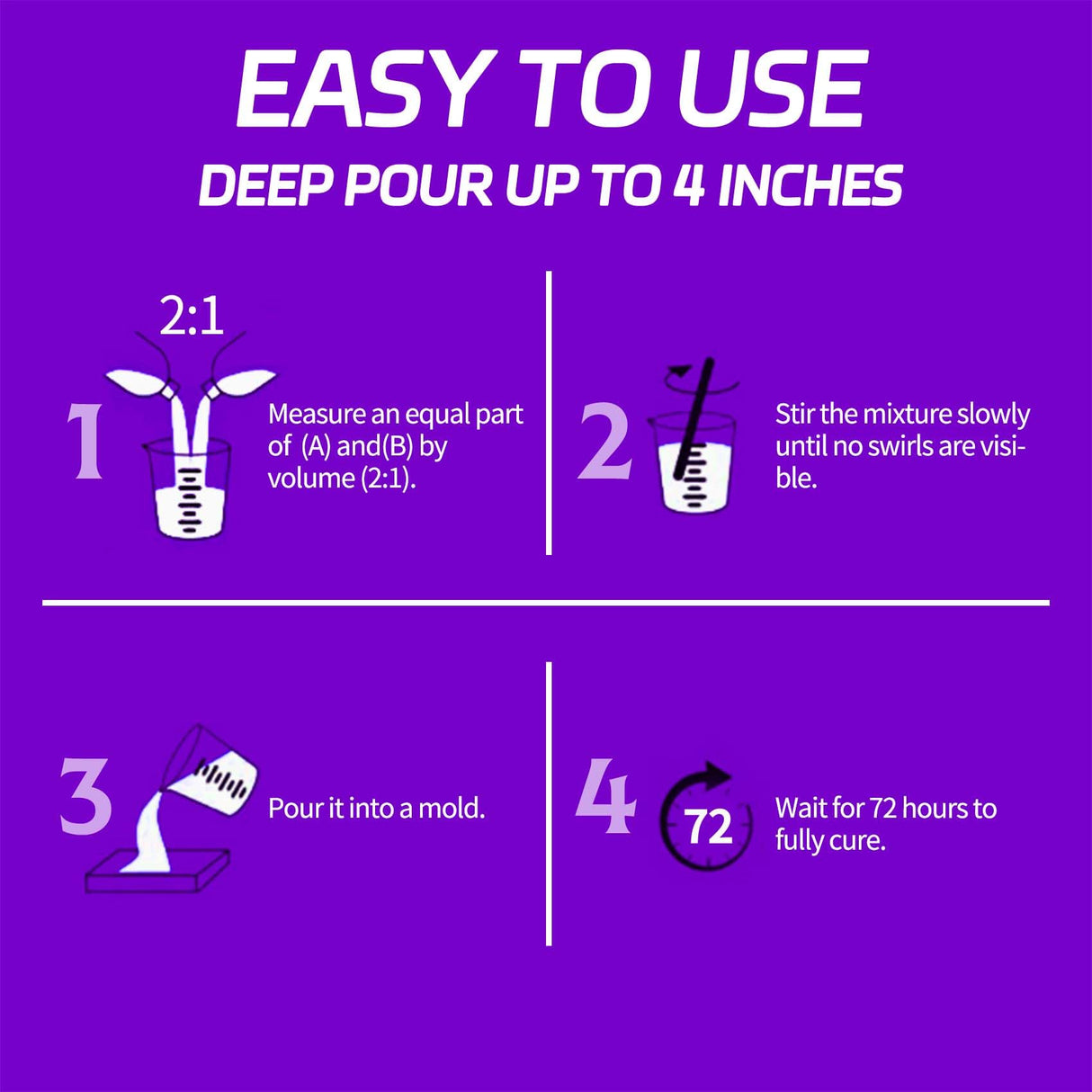 EASY TO USE
DEEP POUR UP TO 4 INCHES

2:1

1

Measure an equal part of (A) and(B) by volume (2:1).

2

Stir the mixture slowly until no swirls are visible.

3

Pour it into a mold.

4

72

Wait for 72 hours to fully cure.