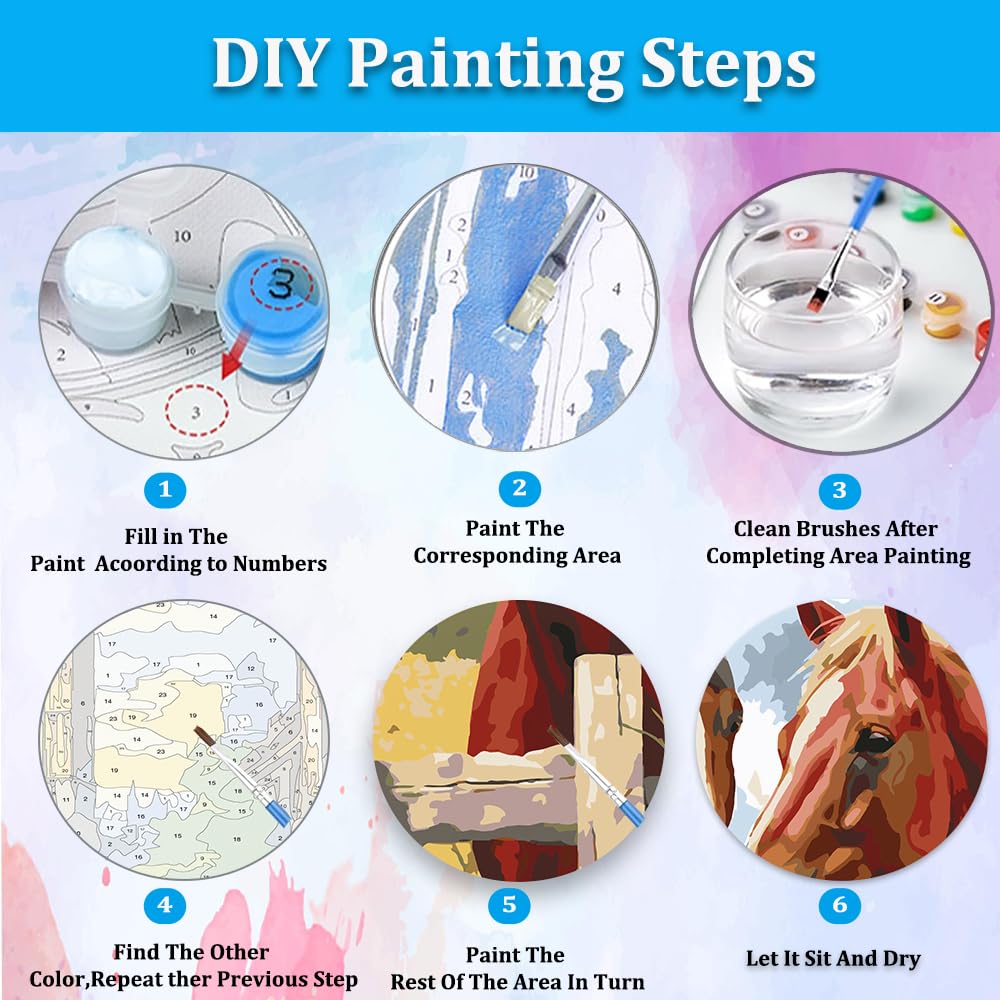 DIY Painting Steps

1
Fill in The
Paint Acoording to Numbers

2
Paint The
Corresponding Area

3
Clean Brushes After
Completing Area Painting

4
Find The Other
Color,Repeat ther Previous Step

5
Paint The
Rest Of The Area In Turn

6
Let It Sit And Dry