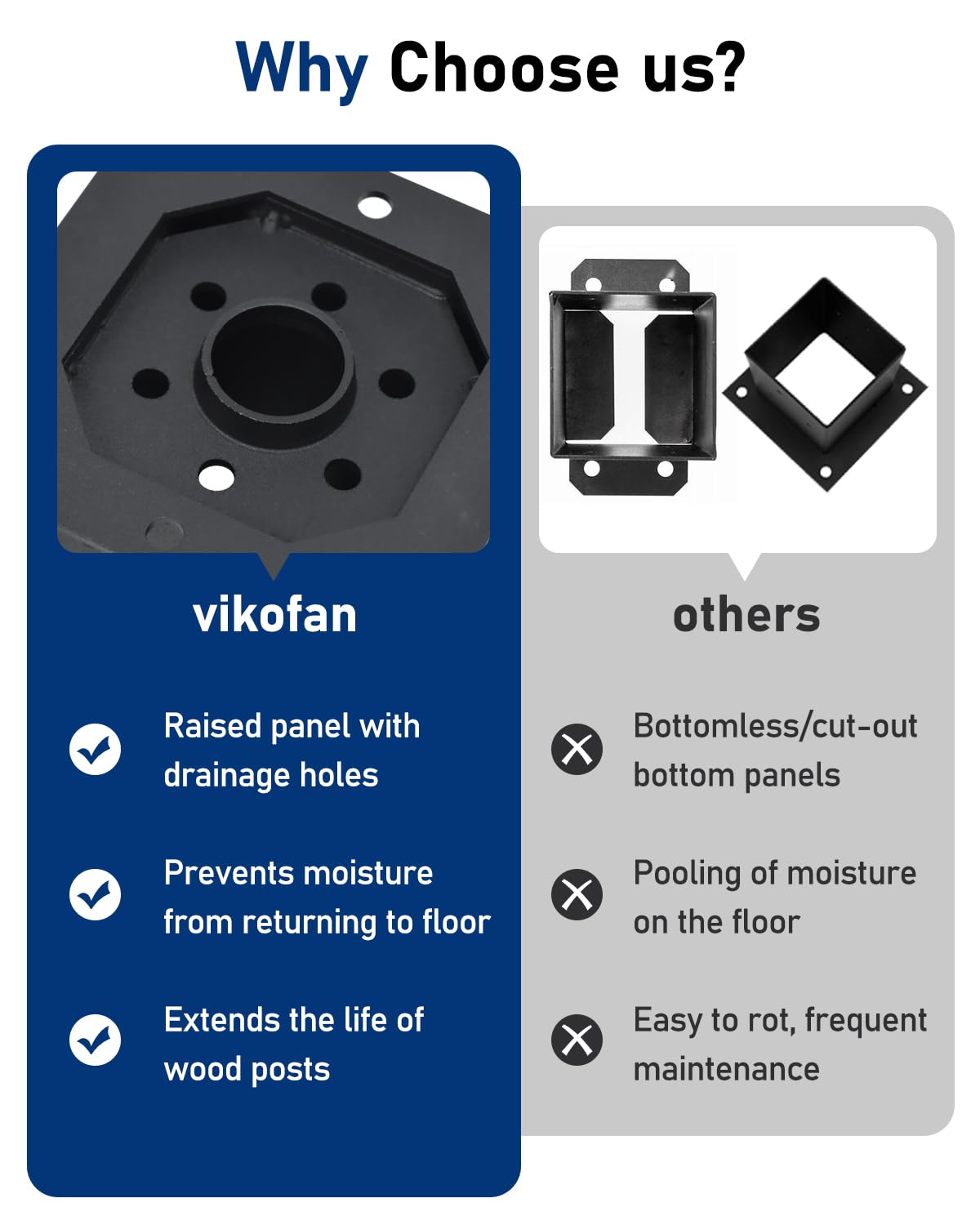 Why Choose us?

vikofan

Raised panel with drainage holes

Prevents moisture from returning to floor

Extends the life of wood posts

others

Bottomless/cut-out bottom panels

Pooling of moisture on the floor

Easy to rot, frequent maintenance