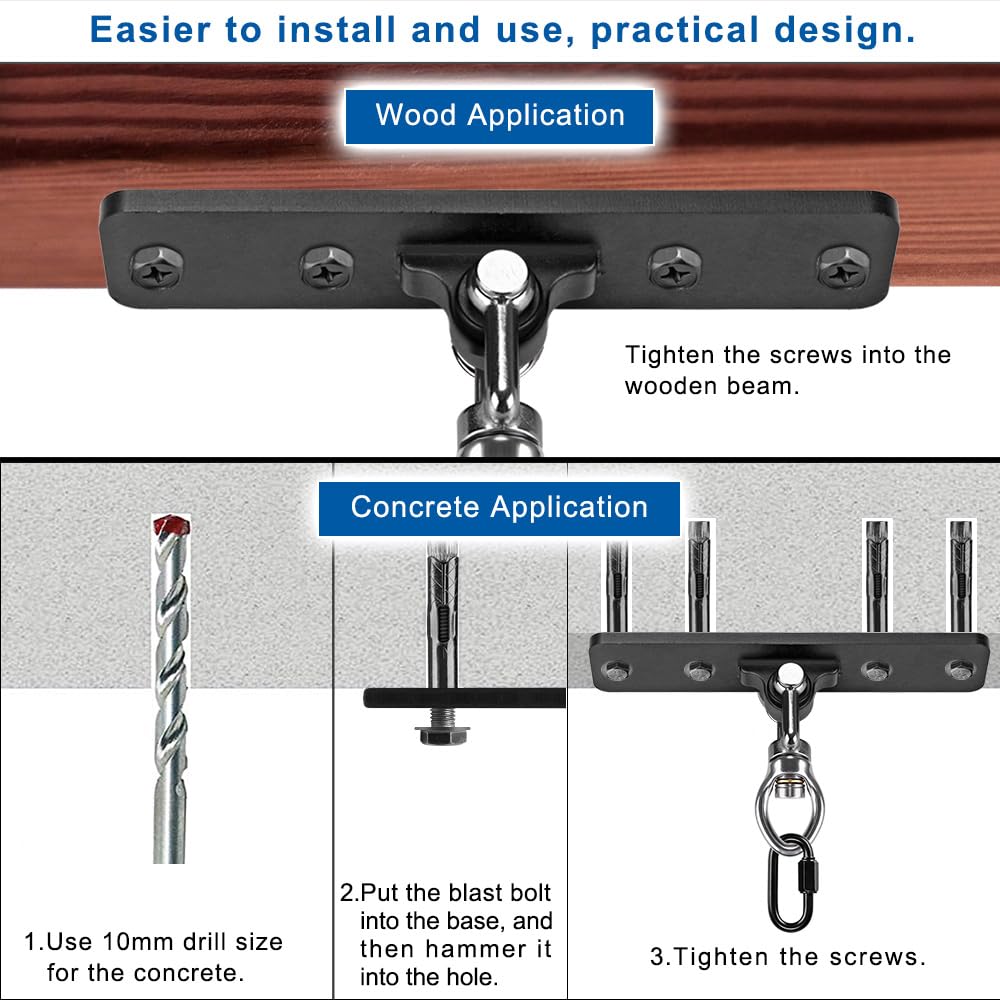 Easier to install and use, practical design.

Wood Application

Tighten the screws into the wooden beam.

Concrete Application

1.Use 10mm drill size for the concrete.

2.Put the blast bolt into the base, and then hammer it into the hole.

3.Tighten the screws.