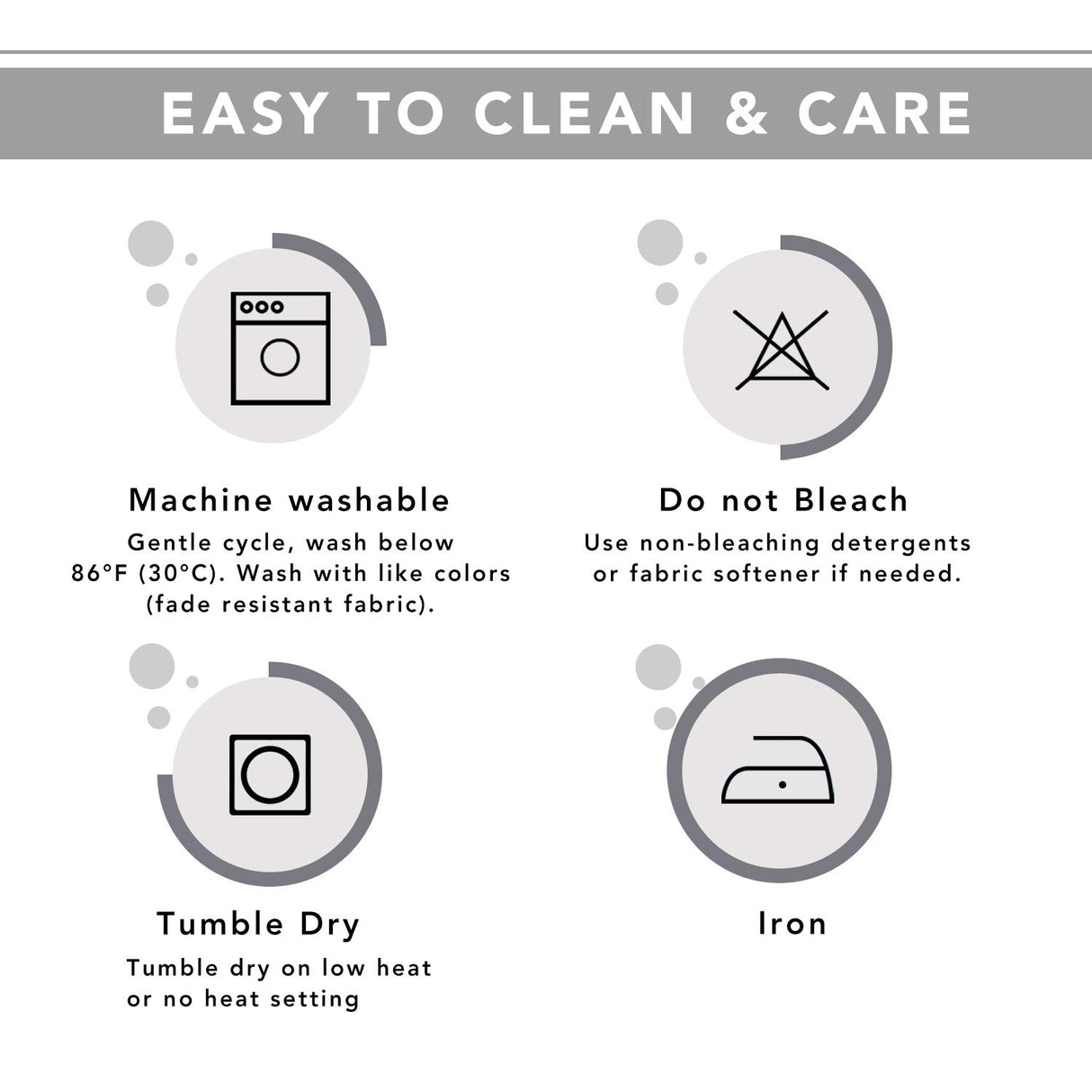 EASY TO CLEAN & CARE

Machine washable

Gentle cycle, wash below 86°F (30°C). Wash with like colors (fade resistant fabric).

Do not Bleach

Use non-bleaching detergents or fabric softener if needed.

Tumble Dry

Tumble dry on low heat or no heat setting

Iron