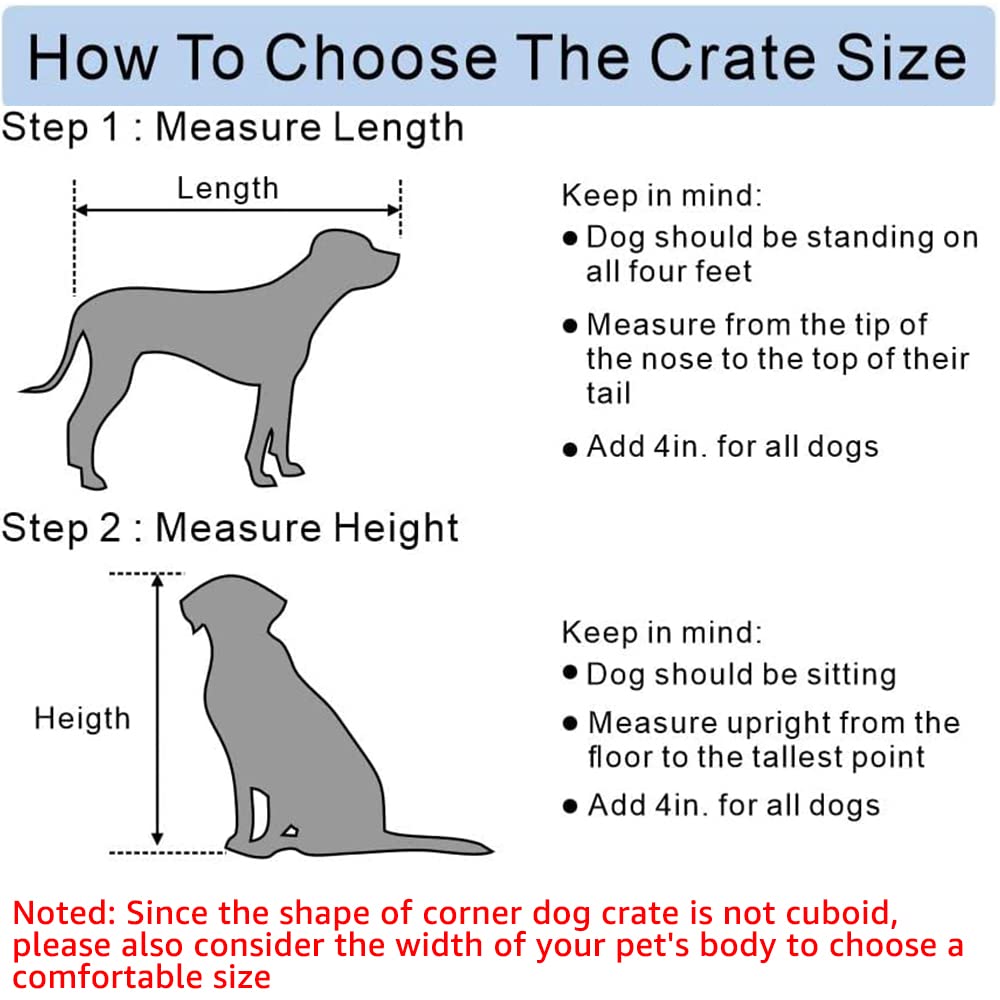 How To Choose The Crate Size

Step 1 : Measure Length

Length

Keep in mind:
● Dog should be standing on all four feet
● Measure from the tip of the nose to the top of their tail
● Add 4in. for all dogs

Step 2 : Measure Height

Heigth

Keep in mind:
● Dog should be sitting
● Measure upright from the floor to the tallest point
● Add 4in. for all dogs

Noted: Since the shape of corner dog crate is not cuboid, please also consider the width of your pet's body to choose a comfortable size