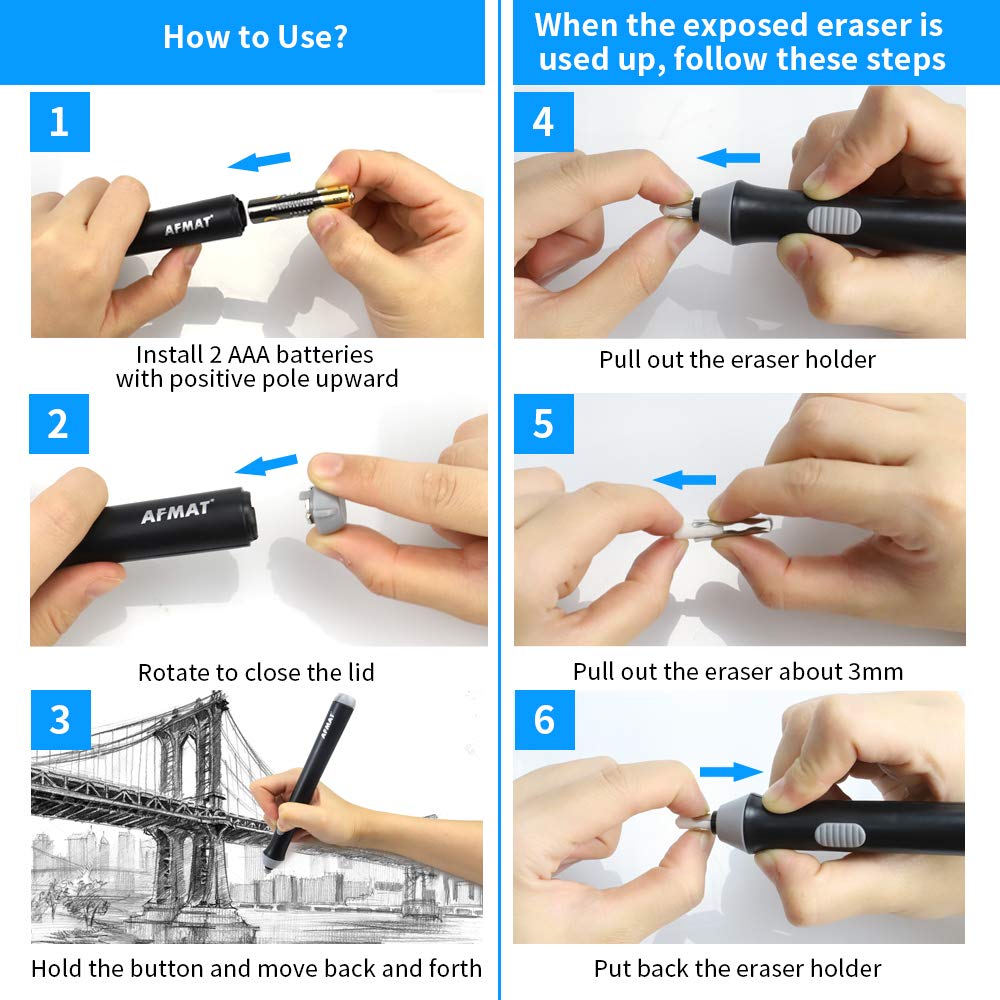 How to Use?

1

AFMAT

Install 2 AAA batteries with positive pole upward

2

AFMAT

Rotate to close the lid

3

AFMAT

Hold the button and move back and forth

When the exposed eraser is used up, follow these steps

4

Pull out the eraser holder

5

Pull out the eraser about 3mm

6

Put back the eraser holder