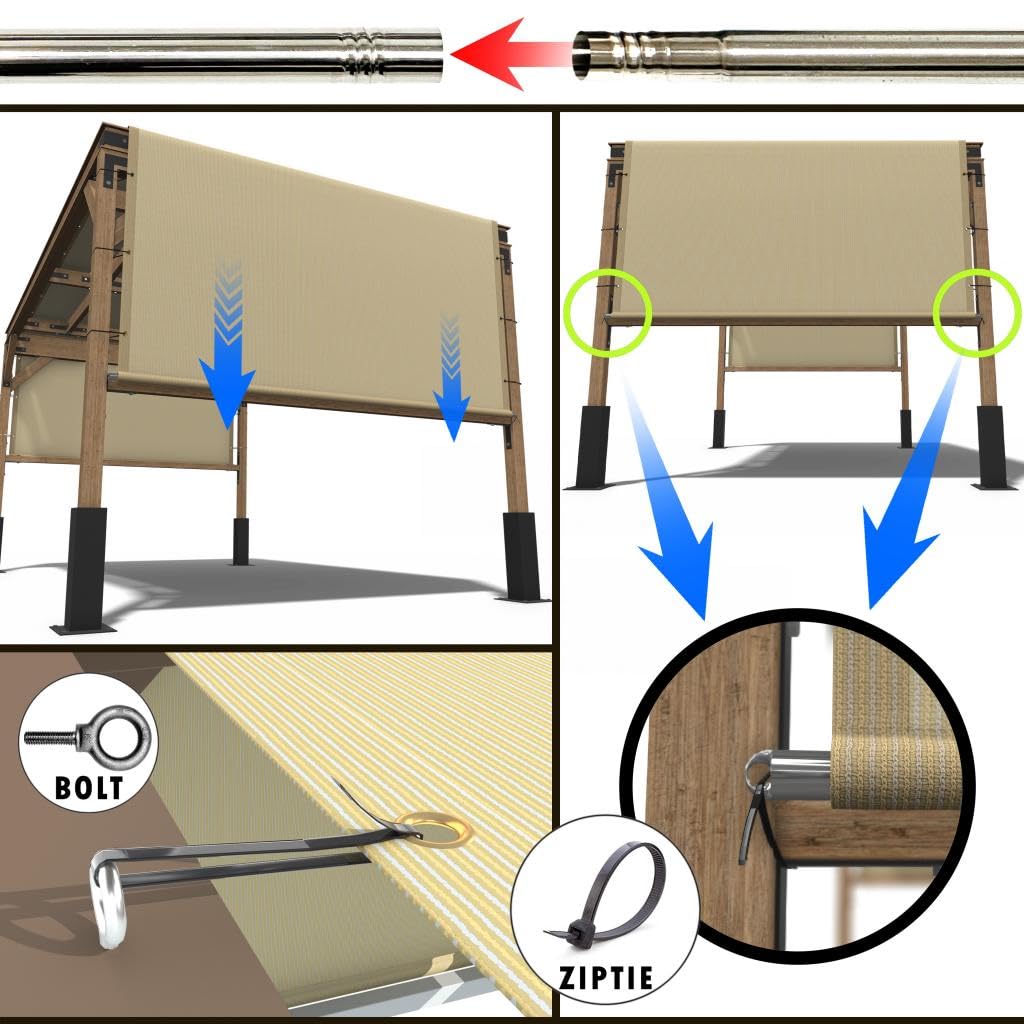 BOLT

ZIPTIE