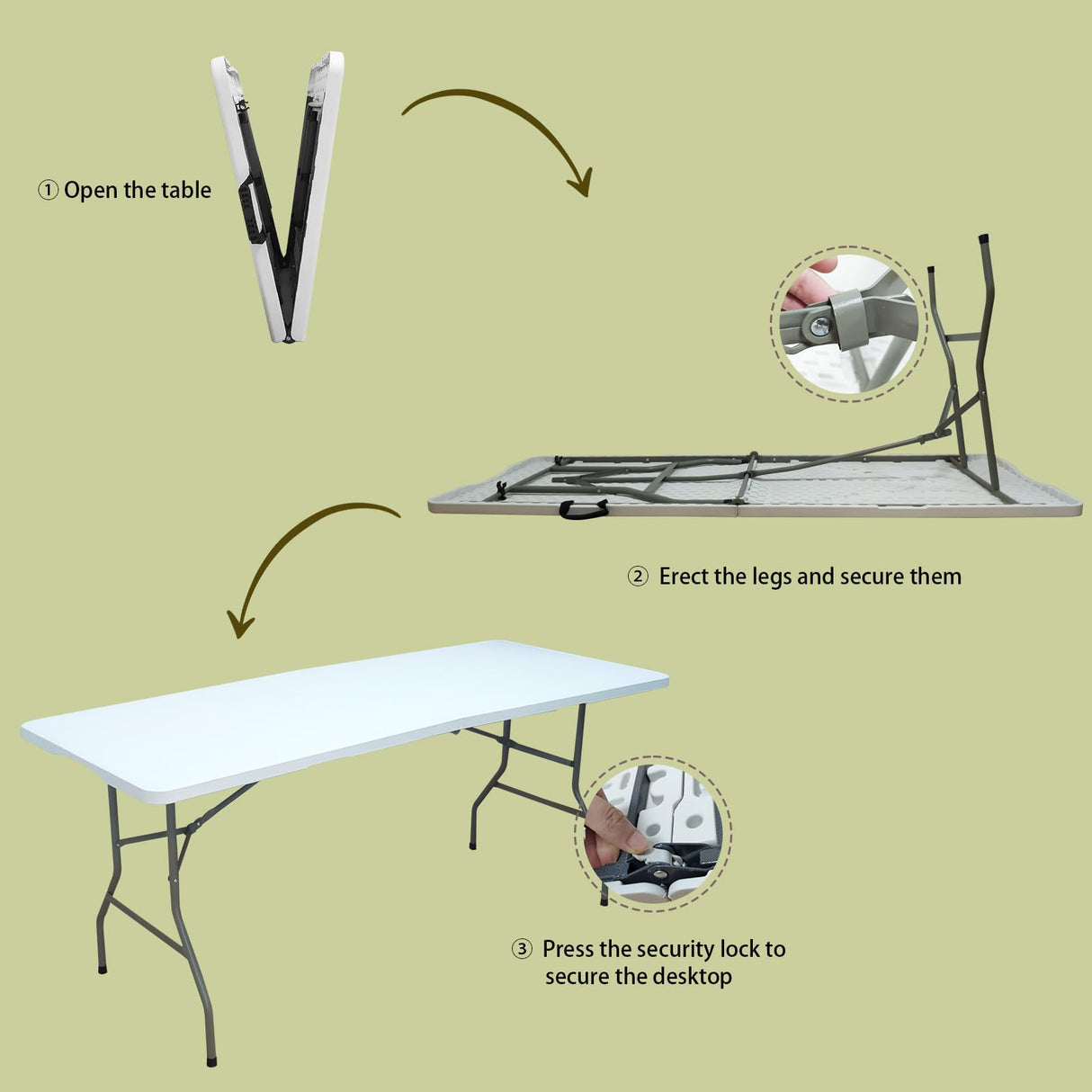 ① Open the table

② Erect the legs and secure them

③ Press the security lock to secure the desktop