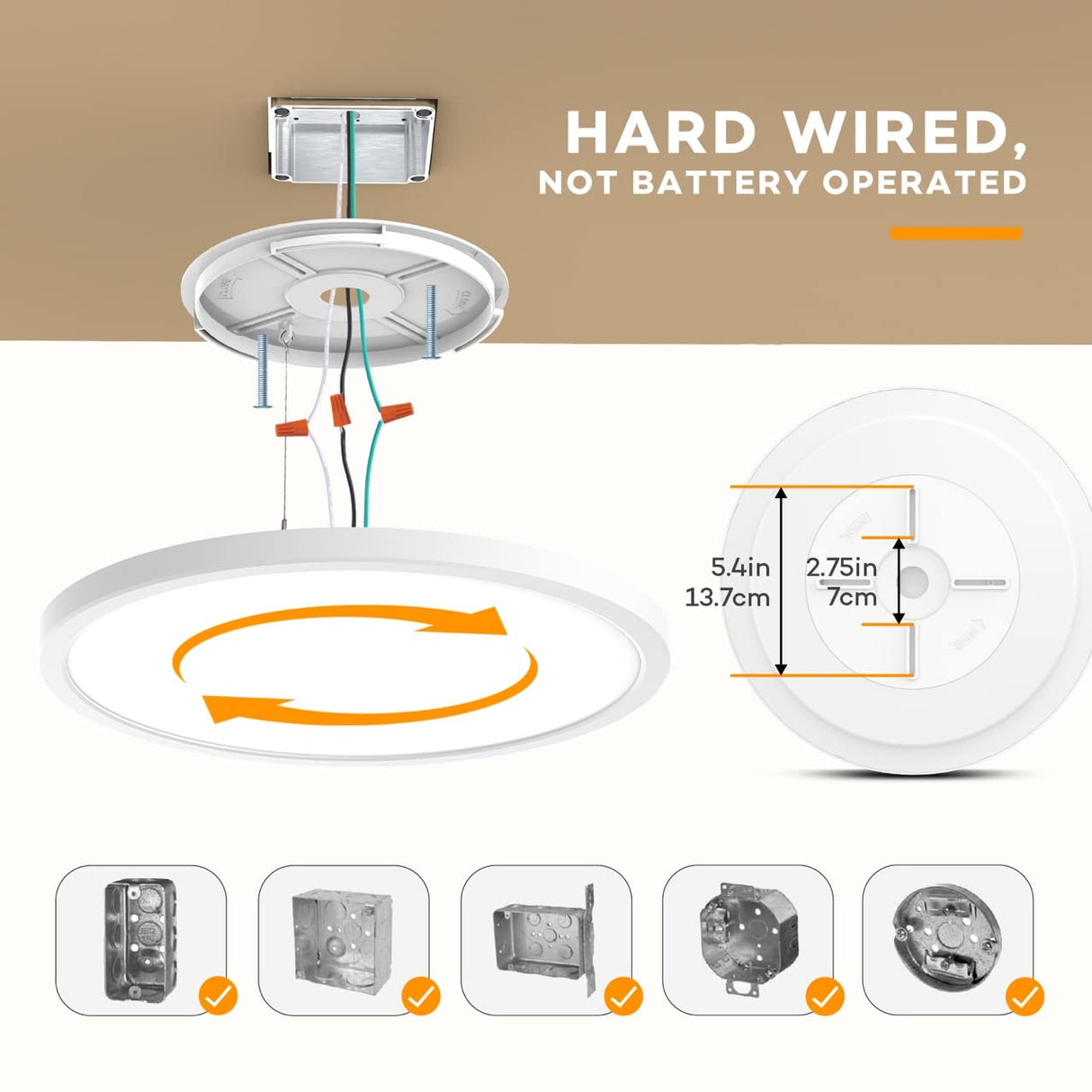 HARD WIRED,
NOT BATTERY OPERATED

5.4in
13.7cm

2.75in
7cm