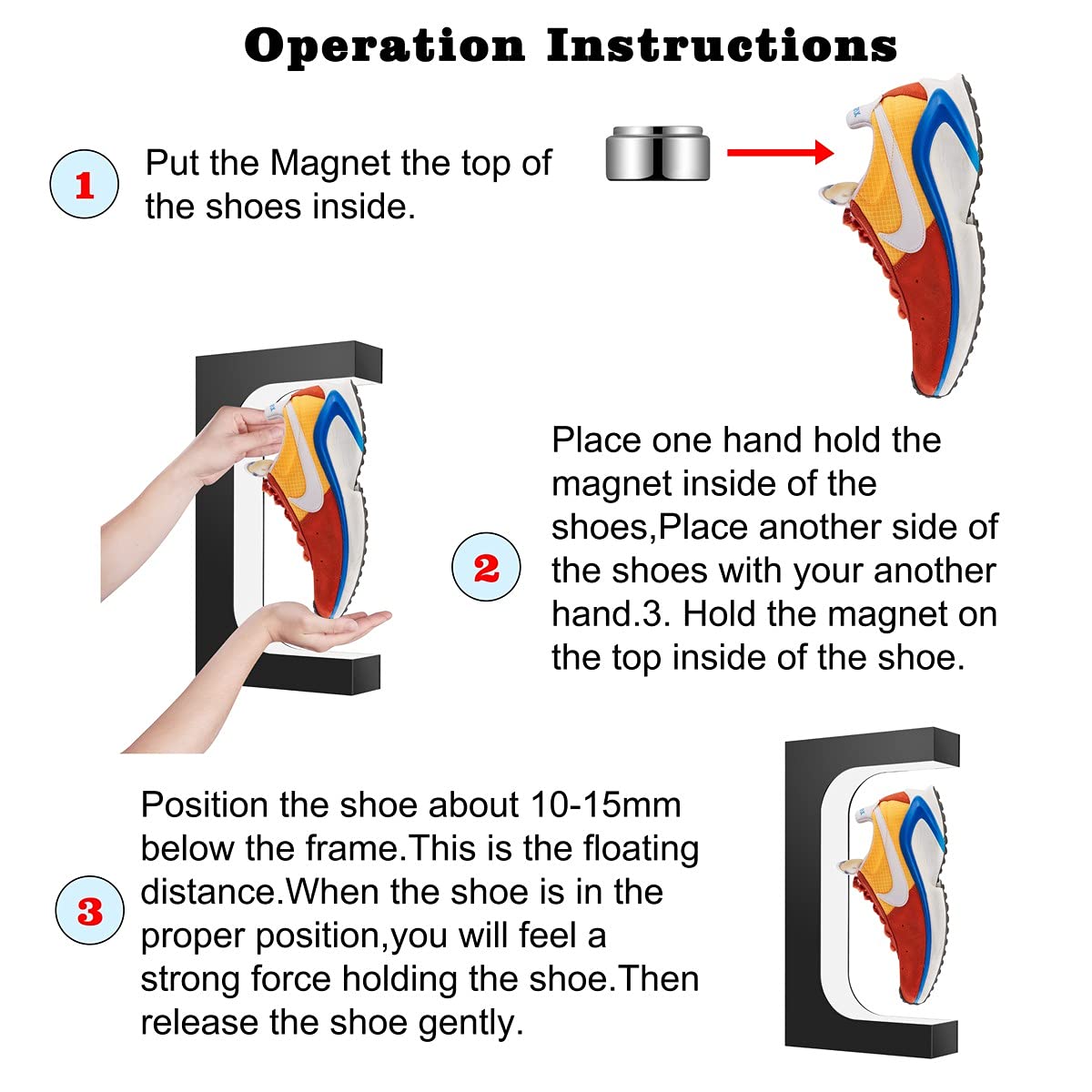 Operation Instructions

1

Put the Magnet the top of the shoes inside.

2

Place one hand hold the magnet inside of the shoes,Place another side of the shoes with your another hand.3. Hold the magnet on the top inside of the shoe.

3

Position the shoe about 10-15mm below the frame.This is the floating distance.When the shoe is in the proper position,you will feel a strong force holding the shoe.Then release the shoe gently.