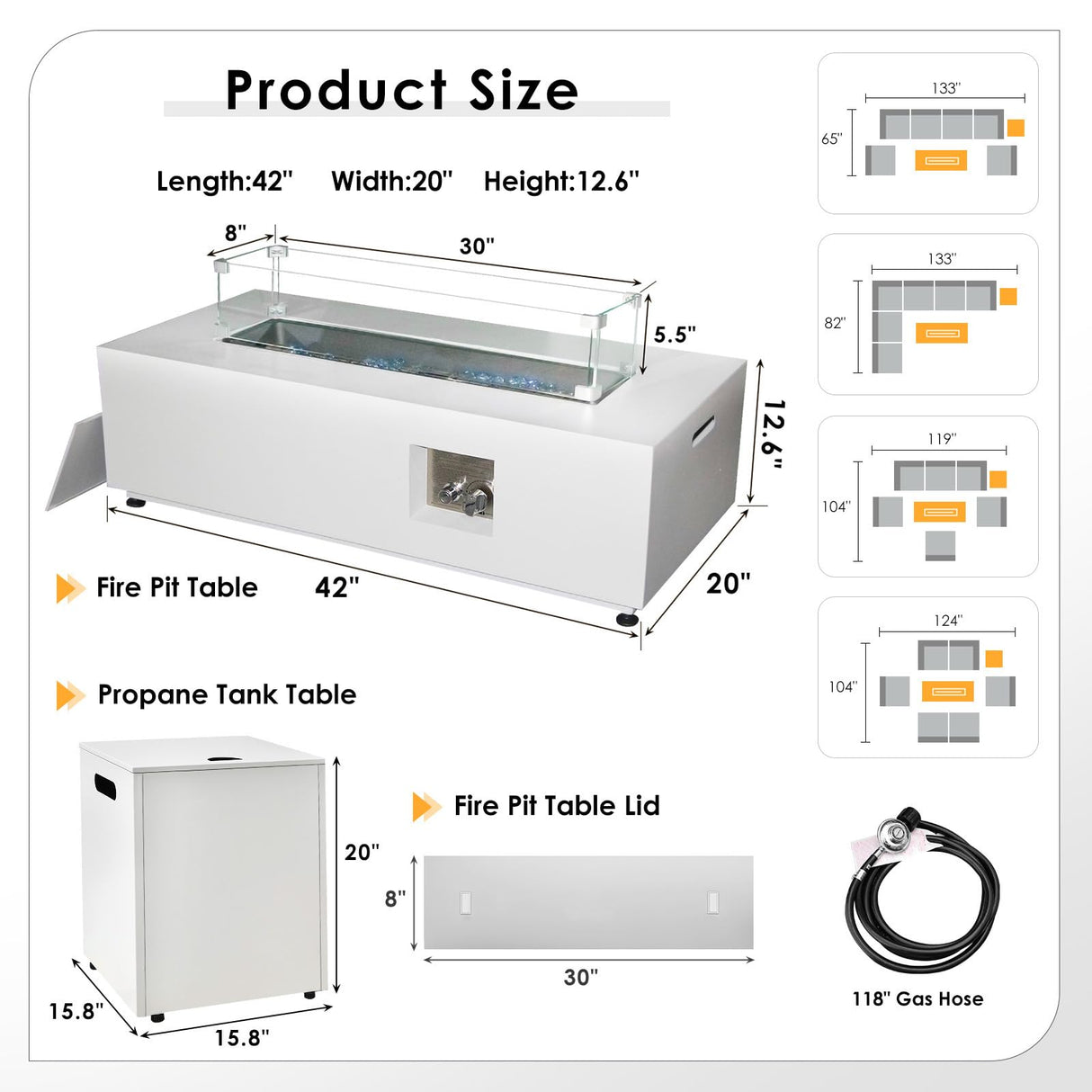 Product Size

Length:42"   Width:20"   Height:12.6"

8"

30"

5.5"

12.6"

20"

42"

Fire Pit Table

Propane Tank Table

20"

15.8"

15.8"

Fire Pit Table Lid

8"

30"

133"

65"

133"

82"

119"

104"

124"

104"

118" Gas Hose