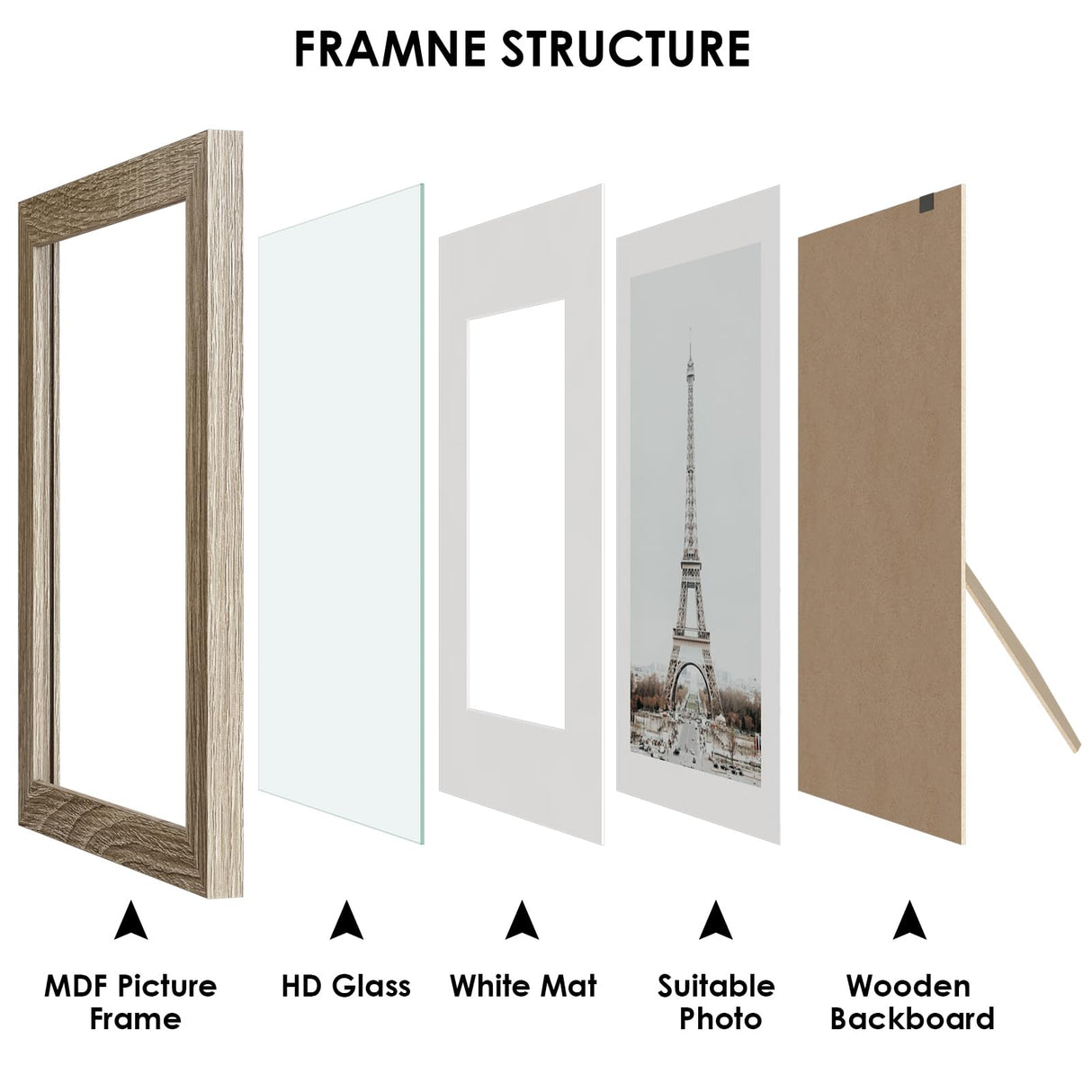 FRAMNE STRUCTURE

MDF Picture Frame

HD Glass

White Mat

Suitable Photo

Wooden Backboard