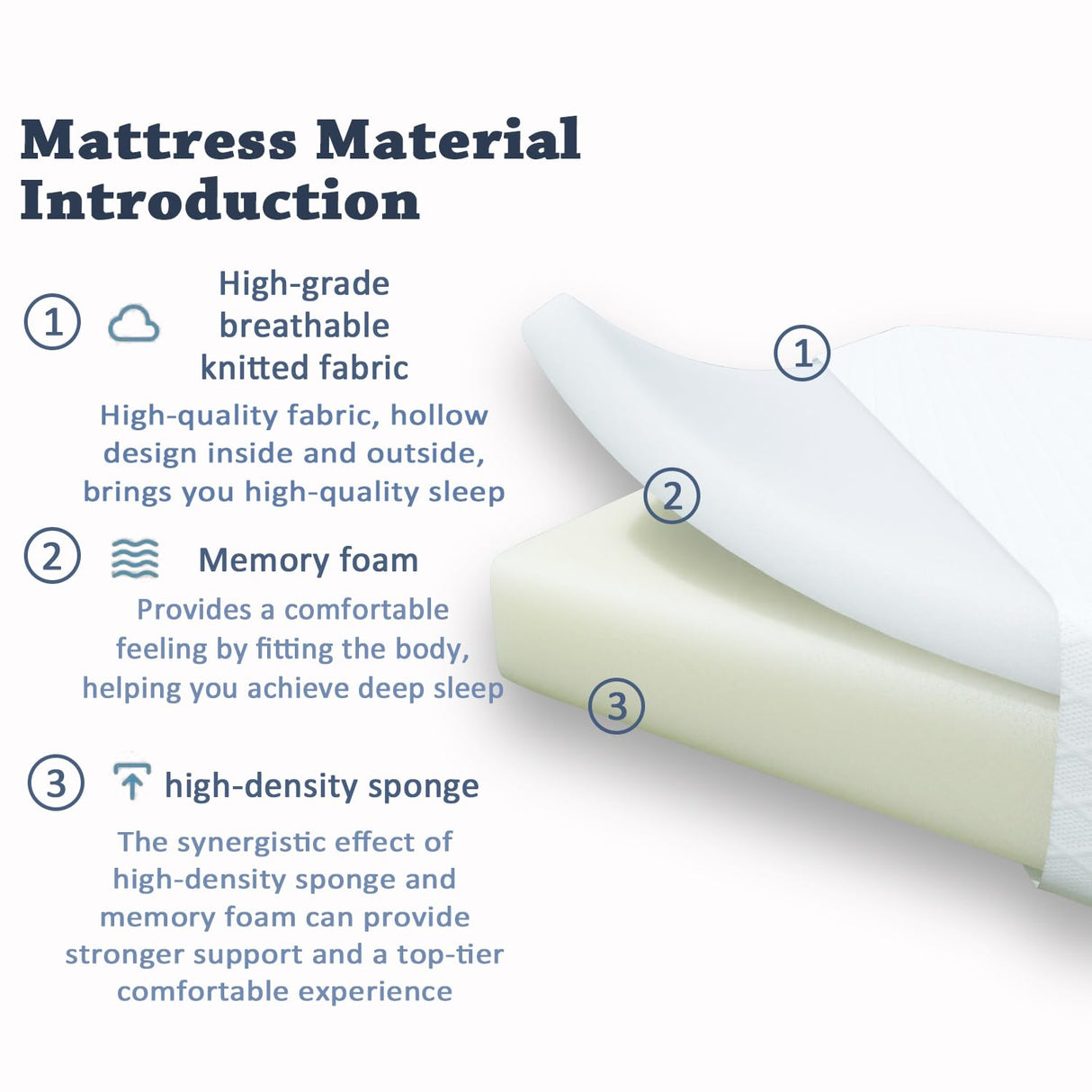 Mattress Material Introduction

1 High-grade breathable knitted fabric

High-quality fabric, hollow design inside and outside, brings you high-quality sleep

2 Memory foam

Provides a comfortable feeling by fitting the body, helping you achieve deep sleep

3 high-density sponge

The synergistic effect of high-density sponge and memory foam can provide stronger support and a top-tier comfortable experience

1

2

3