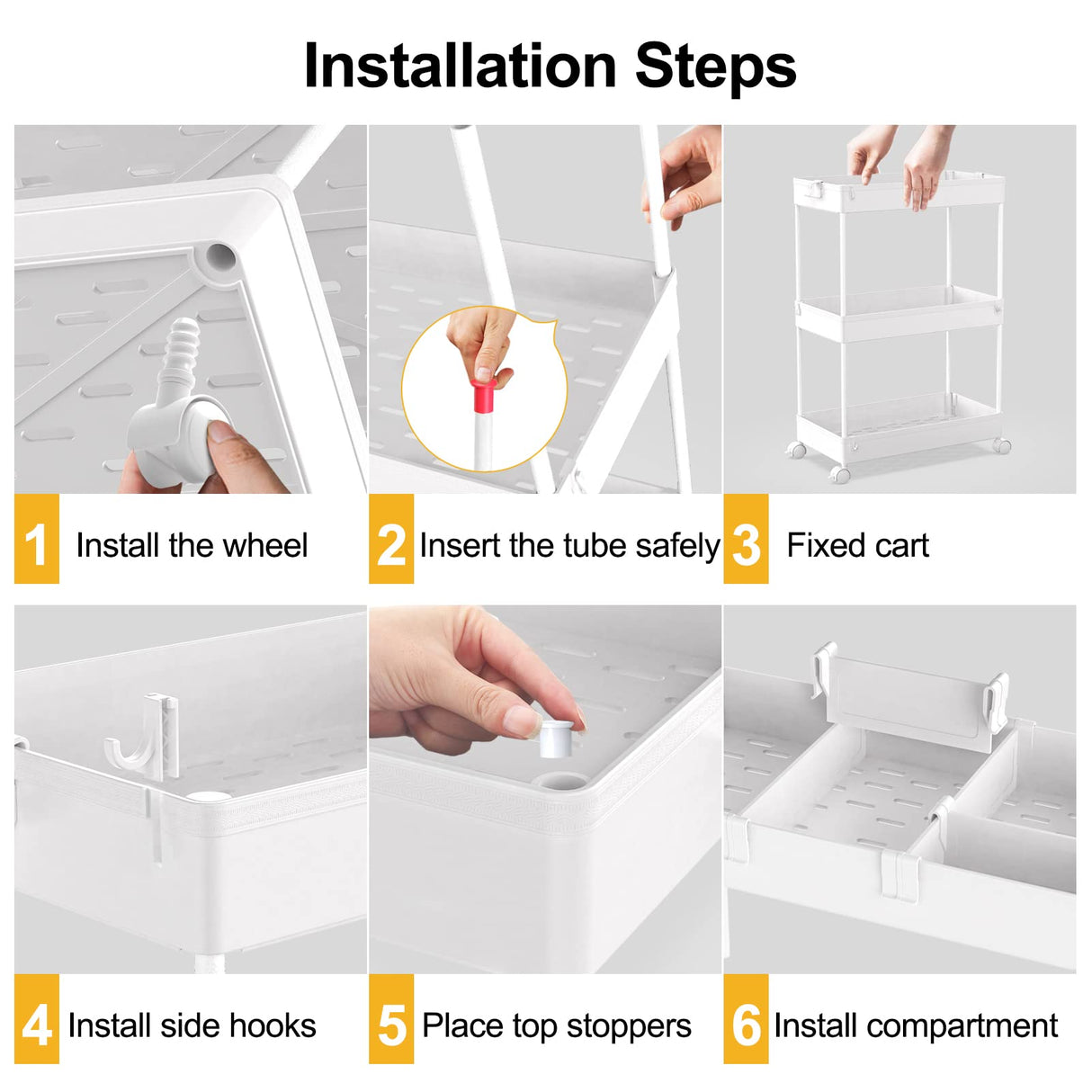 Installation Steps

1 Install the wheel

2 Insert the tube safely

3 Fixed cart

4 Install side hooks

5 Place top stoppers

6 Install compartment