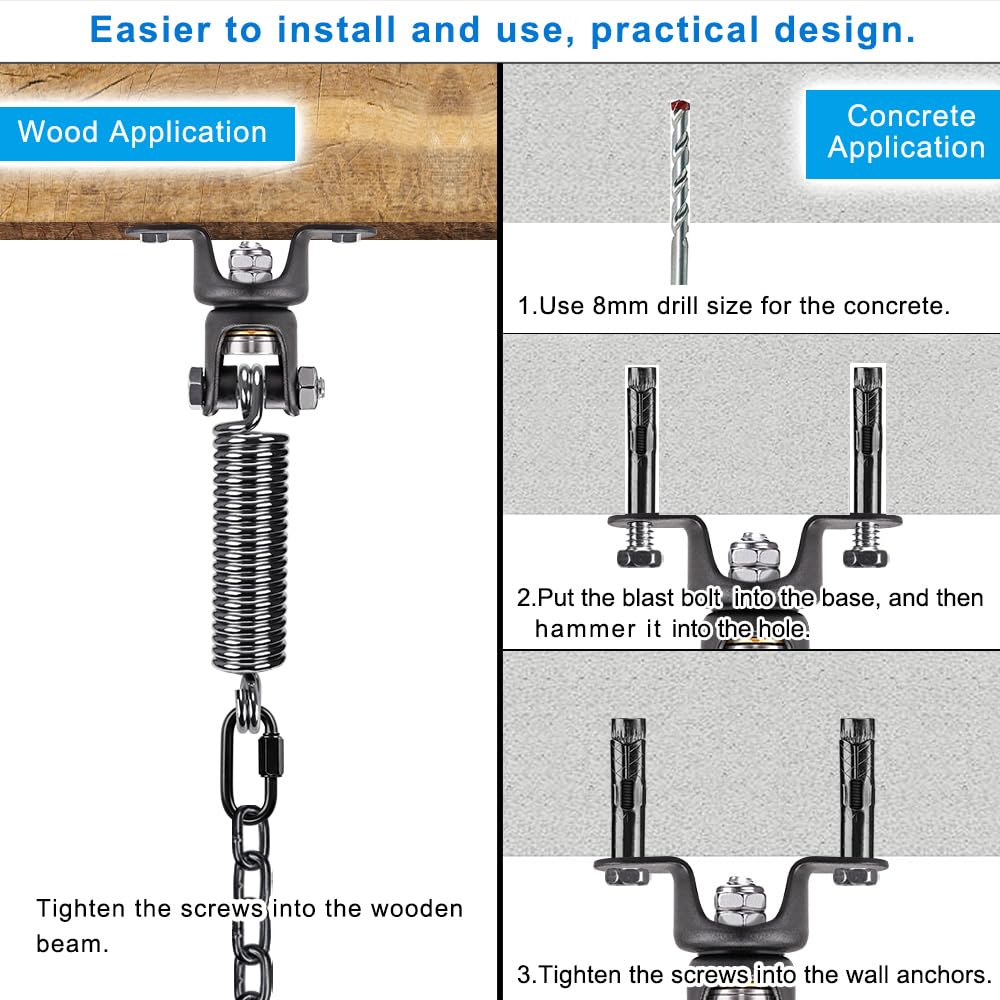 Easier to install and use, practical design.

Wood Application

Tighten the screws into the wooden beam.

Concrete Application

1.Use 8mm drill size for the concrete.

2.Put the blast bolt into the base, and then hammer it into the hole.

3.Tighten the screws into the wall anchors.