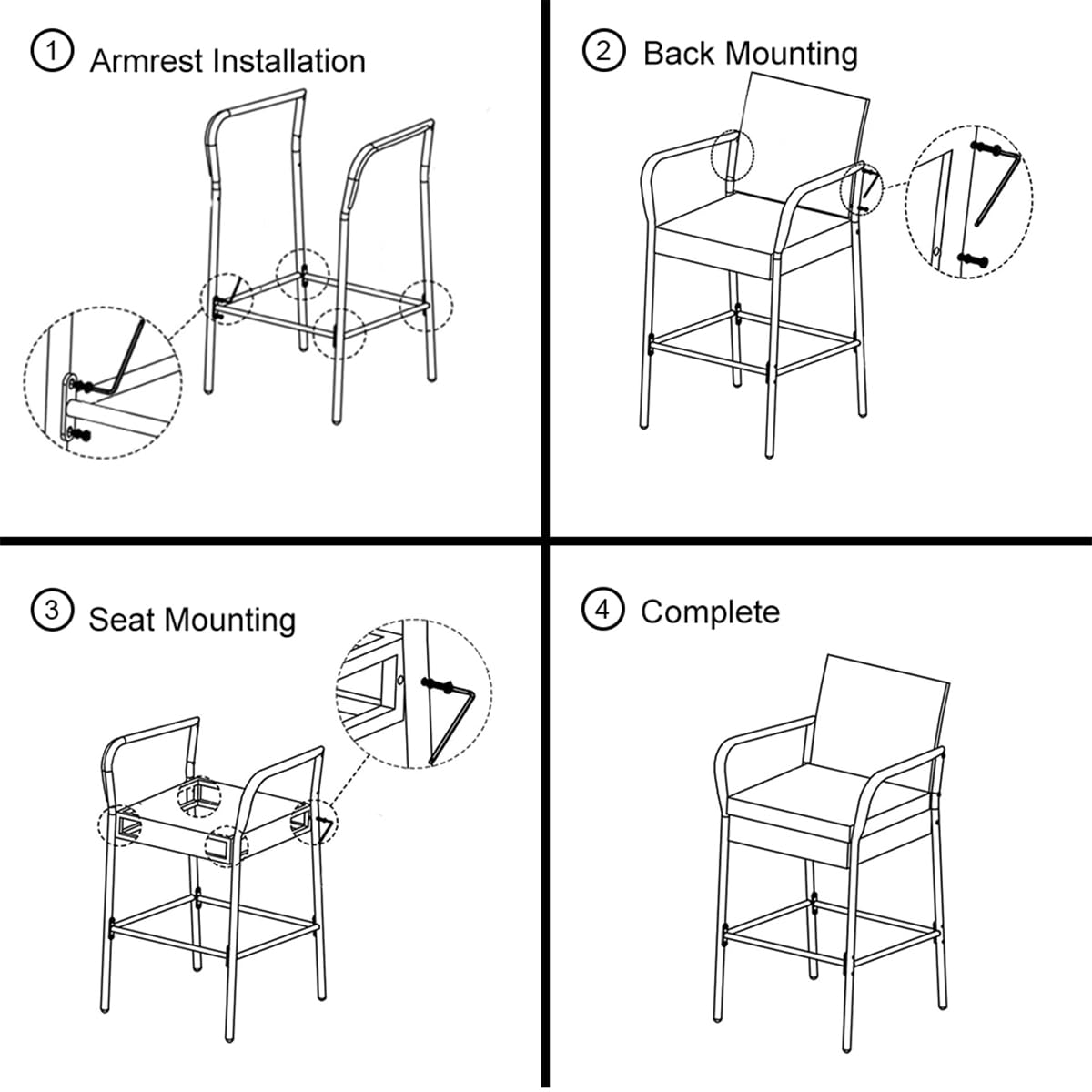 ① Armrest Installation

② Back Mounting

③ Seat Mounting

④ Complete