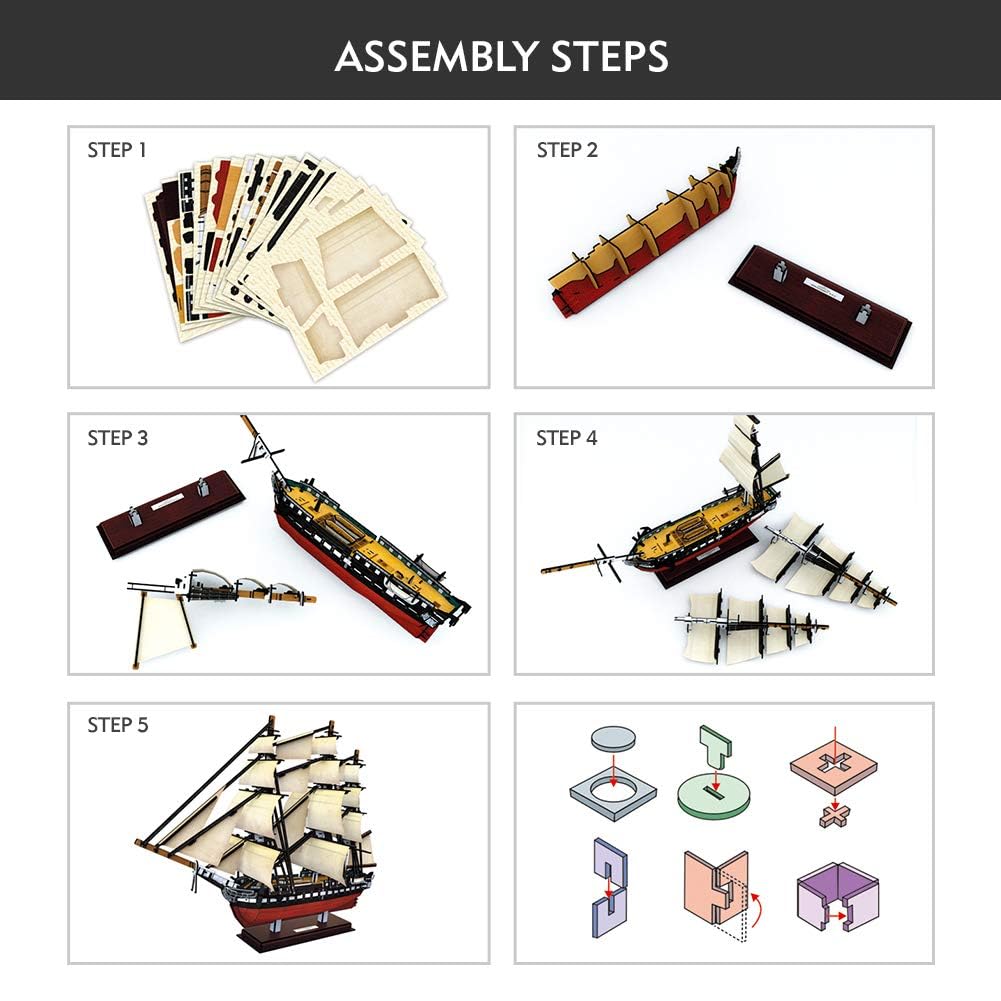 ASSEMBLY STEPS

STEP 1

STEP 2

STEP 3

STEP 4

STEP 5